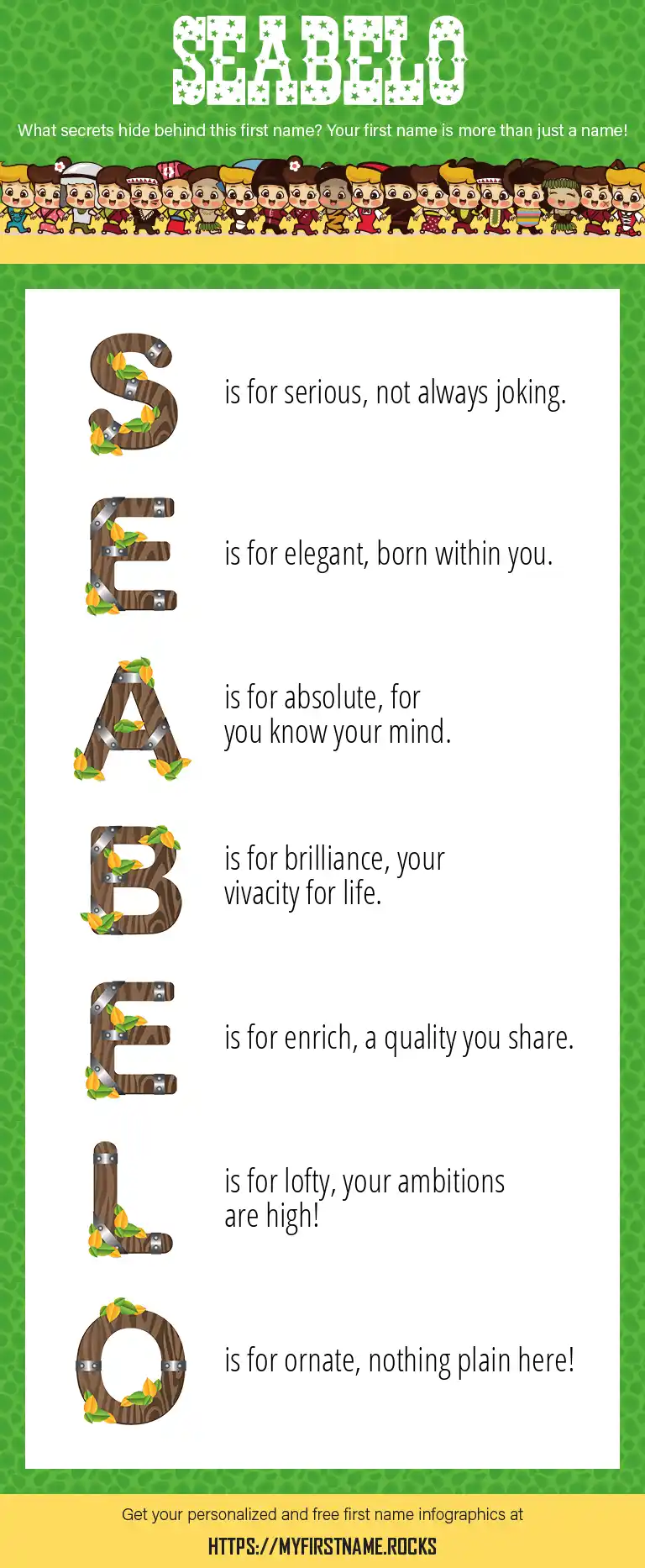 SEABELO

What secrets hide behind this first name? Your first name is more than just a name!

S is for serious, not always joking.

E is for elegant, born within you.

A is for absolute, for you know your mind.

B is for brilliance, your vivacity for life.

E is for enrich, a quality you share.

L is for lofty, your ambitions are high!

O is for ornate, nothing plain here!

Get your personalized and free first name infographics at

HTTPS://MYFIRSTNAME.ROCKS