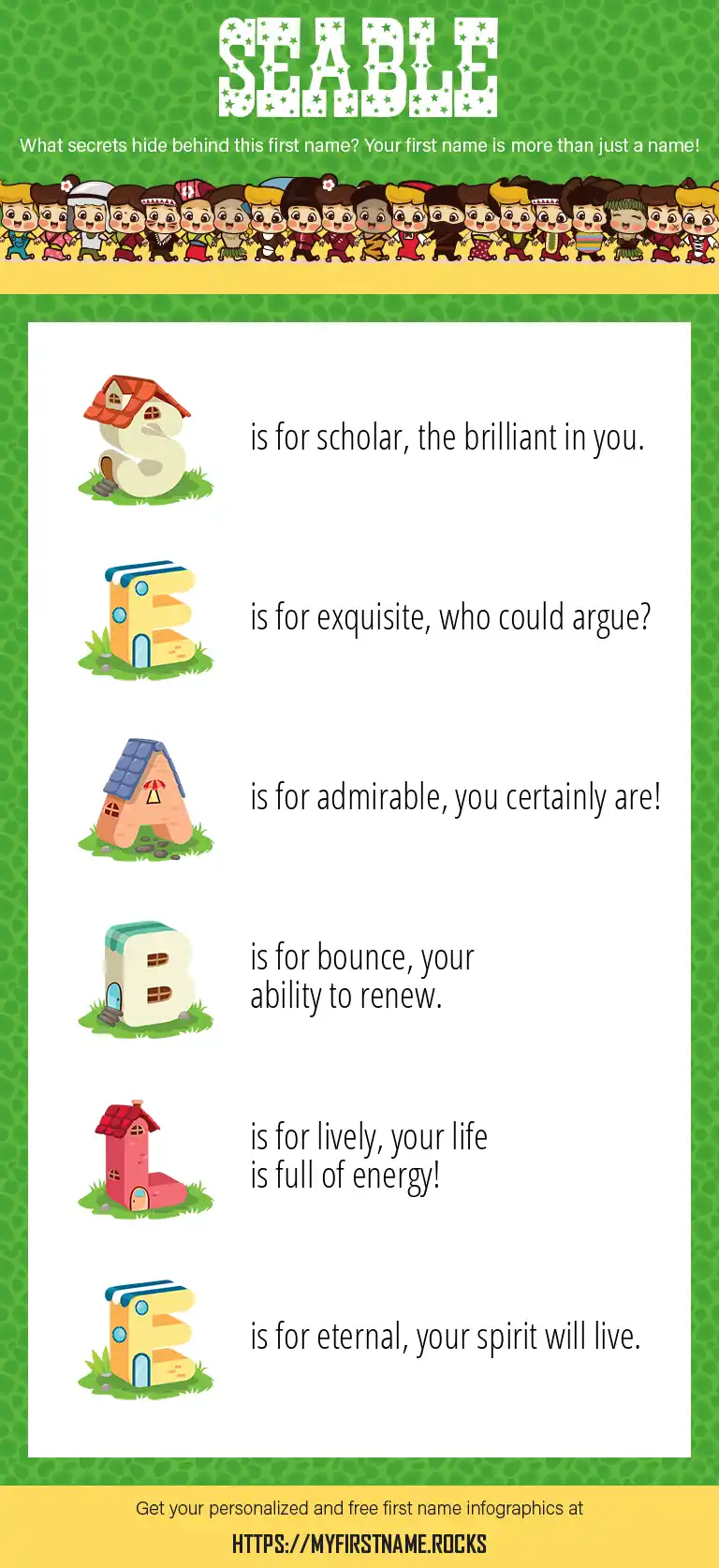 SEABLE

What secrets hide behind this first name? Your first name is more than just a name!

S is for scholar, the brilliant in you.

E is for exquisite, who could argue?

A is for admirable, you certainly are!

B is for bounce, your ability to renew.

L is for lively, your life is full of energy!

E is for eternal, your spirit will live.

Get your personalized and free first name infographics at

HTTPS://MYFIRSTNAME.ROCKS