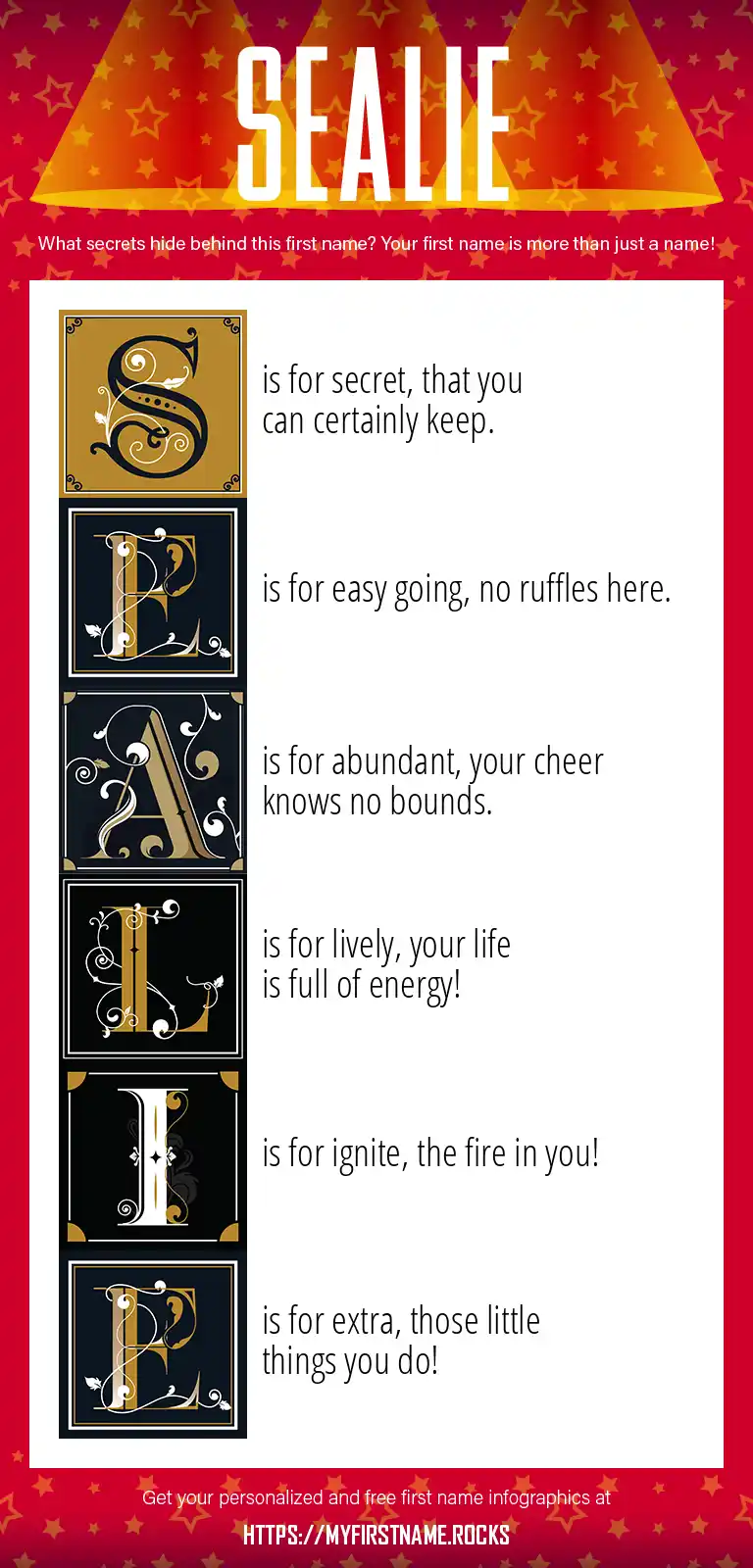 SEALIE

What secrets hide behind this first name? Your first name is more than just a name!

S is for secret, that you can certainly keep.

E is for easy going, no ruffles here.

A is for abundant, your cheer knows no bounds.

L is for lively, your life is full of energy!

I is for ignite, the fire in you!

E is for extra, those little things you do!

Get your personalized and free first name infographics at
HTTPS://MYFIRSTNAME.ROCKS