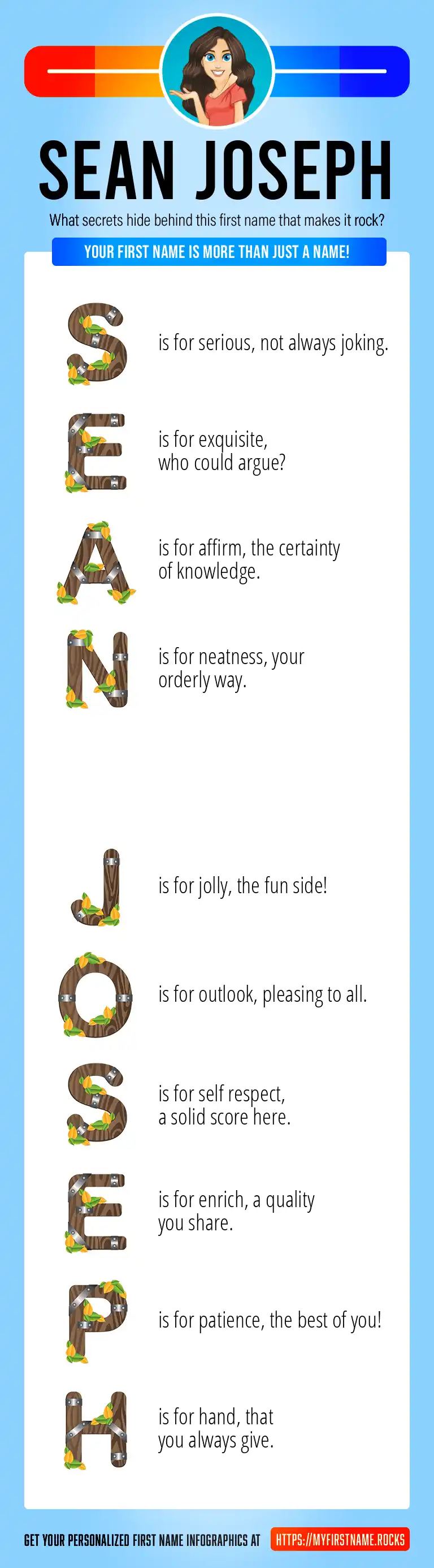 SEAN JOSEPH

What secrets hide behind this first name that makes it rock?

YOUR FIRST NAME IS MORE THAN JUST A NAME!

S is for serious, not always joking.

E is for exquisite, who could argue?

A is for affirm, the certainty of knowledge.

N is for neatness, your orderly way.

J is for jolly, the fun side!

O is for outlook, pleasing to all.

S is for self respect, a solid score here.

E is for enrich, a quality you share.

P is for patience, the best of you!

H is for hand, that you always give.

GET YOUR PERSONALIZED FIRST NAME INFOGRAPHICS AT HTTPS://MYFIRSTNAME.ROCKS