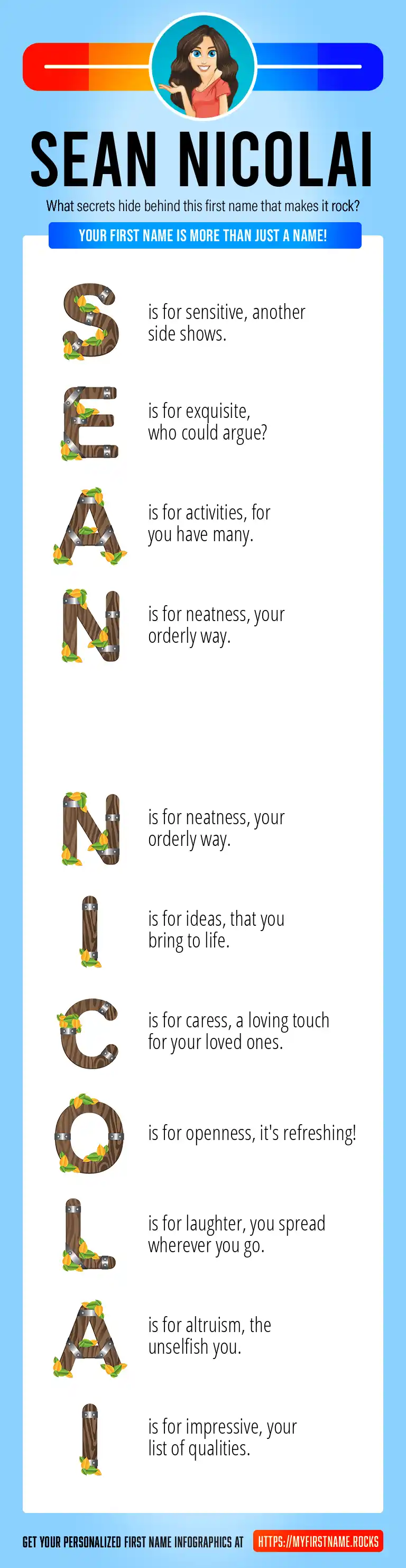 SEAN NICOLAI

What secrets hide behind this first name that makes it rock?

YOUR FIRST NAME IS MORE THAN JUST A NAME!

S is for sensitive, another side shows.

E is for exquisite, who could argue?

A is for activities, for you have many.

N is for neatness, your orderly way.

N is for neatness, your orderly way.

I is for ideas, that you bring to life.

C is for caress, a loving touch for your loved ones.

O is for openness, it's refreshing!

L is for laughter, you spread wherever you go.

A is for altruism, the unselfish you.

I is for impressive, your list of qualities.

GET YOUR PERSONALIZED FIRST NAME INFOGRAPHICS AT HTTPS://MYFIRSTNAME.ROCKS