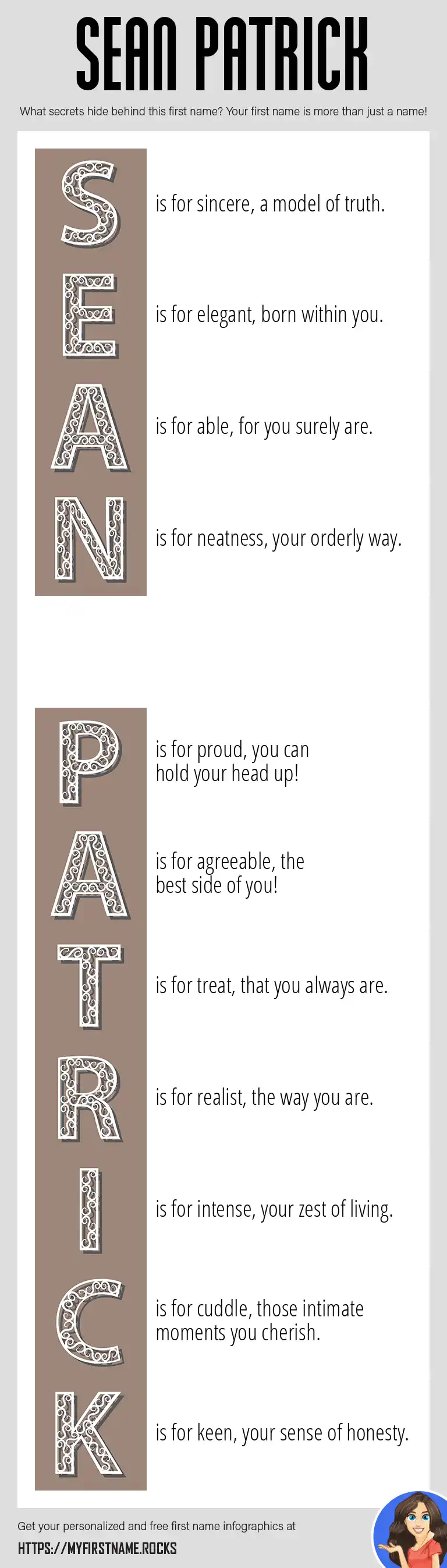 SEAN PATRICK

What secrets hide behind this first name? Your first name is more than just a name!

S is for sincere, a model of truth.

E is for elegant, born within you.

A is for able, for you surely are.

N is for neatness, your orderly way.

P is for proud, you can hold your head up!

A is for agreeable, the best side of you!

T is for treat, that you always are.

R is for realist, the way you are.

I is for intense, your zest of living.

C is for cuddle, those intimate moments you cherish.

K is for keen, your sense of honesty.

Get your personalized and free first name infographics at

HTTPS://MYFIRSTNAME.ROCKS