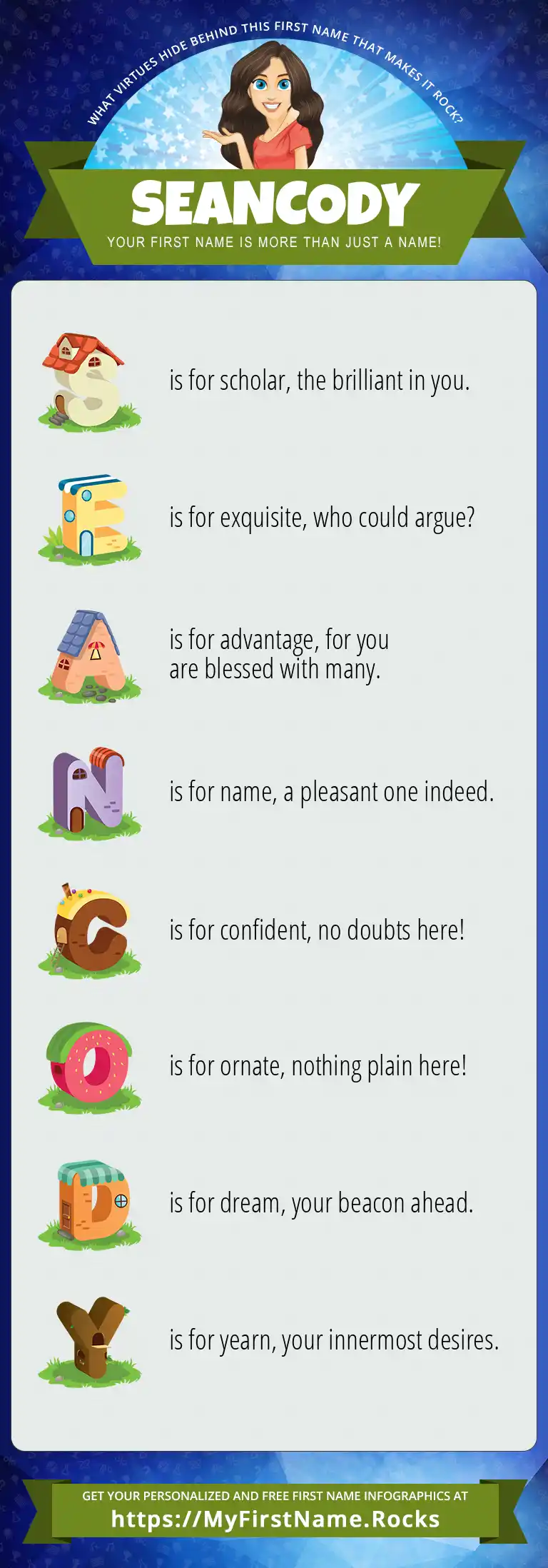 WHAT VIRTUES HIDE BEHIND THIS FIRST NAME THAT MAKES IT ROCK?

SEANCODY

YOUR FIRST NAME IS MORE THAN JUST A NAME!

S is for scholar, the brilliant in you.

E is for exquisite, who could argue?

A is for advantage, for you are blessed with many.

N is for name, a pleasant one indeed.

C is for confident, no doubts here!

O is for ornate, nothing plain here!

D is for dream, your beacon ahead.

Y is for yearn, your innermost desires.

GET YOUR PERSONALIZED AND FREE FIRST NAME INFOGRAPHICS AT

https://MyFirstName.Rocks