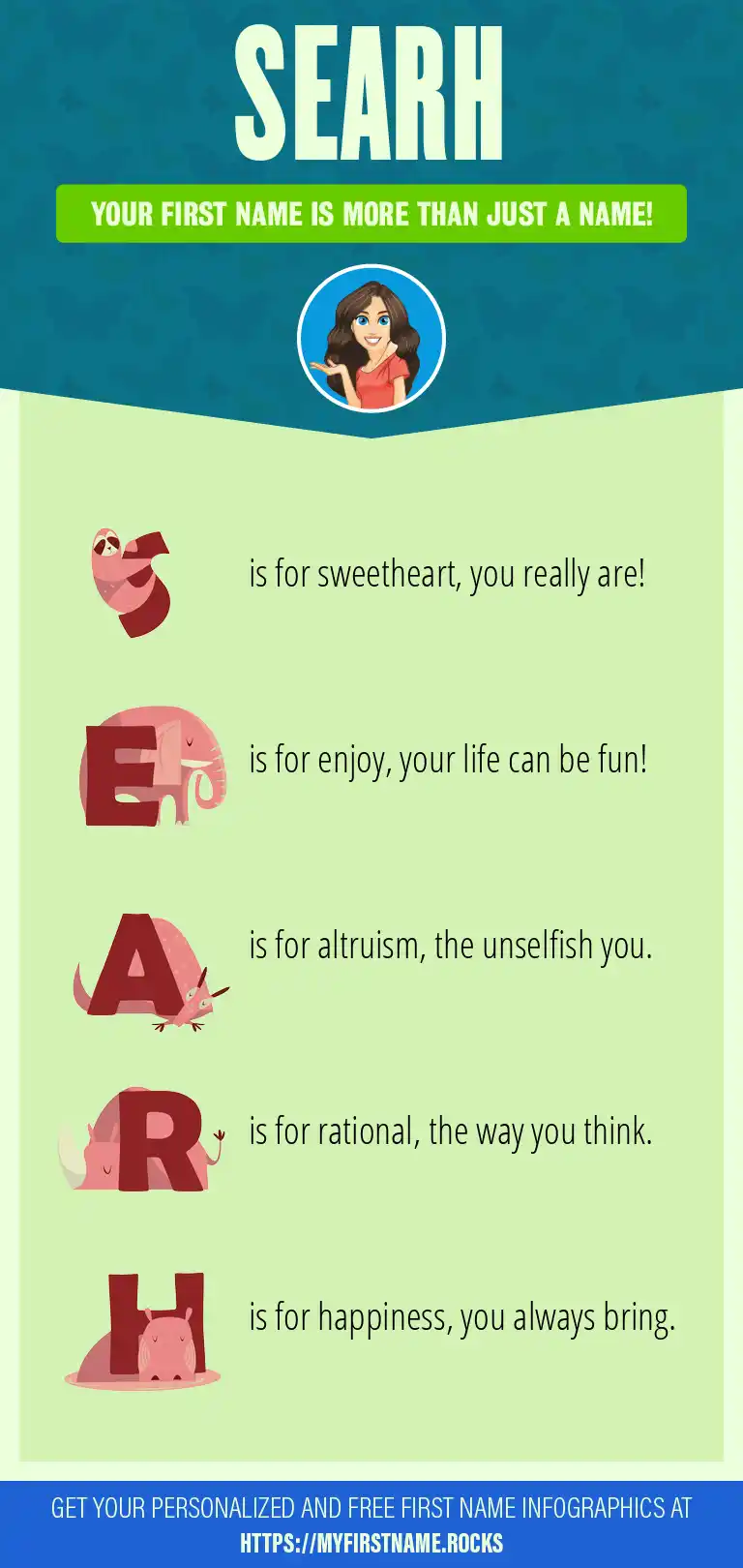 SEARH

YOUR FIRST NAME IS MORE THAN JUST A NAME!

S is for sweetheart, you really are!

E is for enjoy, your life can be fun!

A is for altruism, the unselfish you.

R is for rational, the way you think.

H is for happiness, you always bring.

GET YOUR PERSONALIZED AND FREE FIRST NAME INFOGRAPHICS AT HTTPS://MYFIRSTNAME.ROCKS