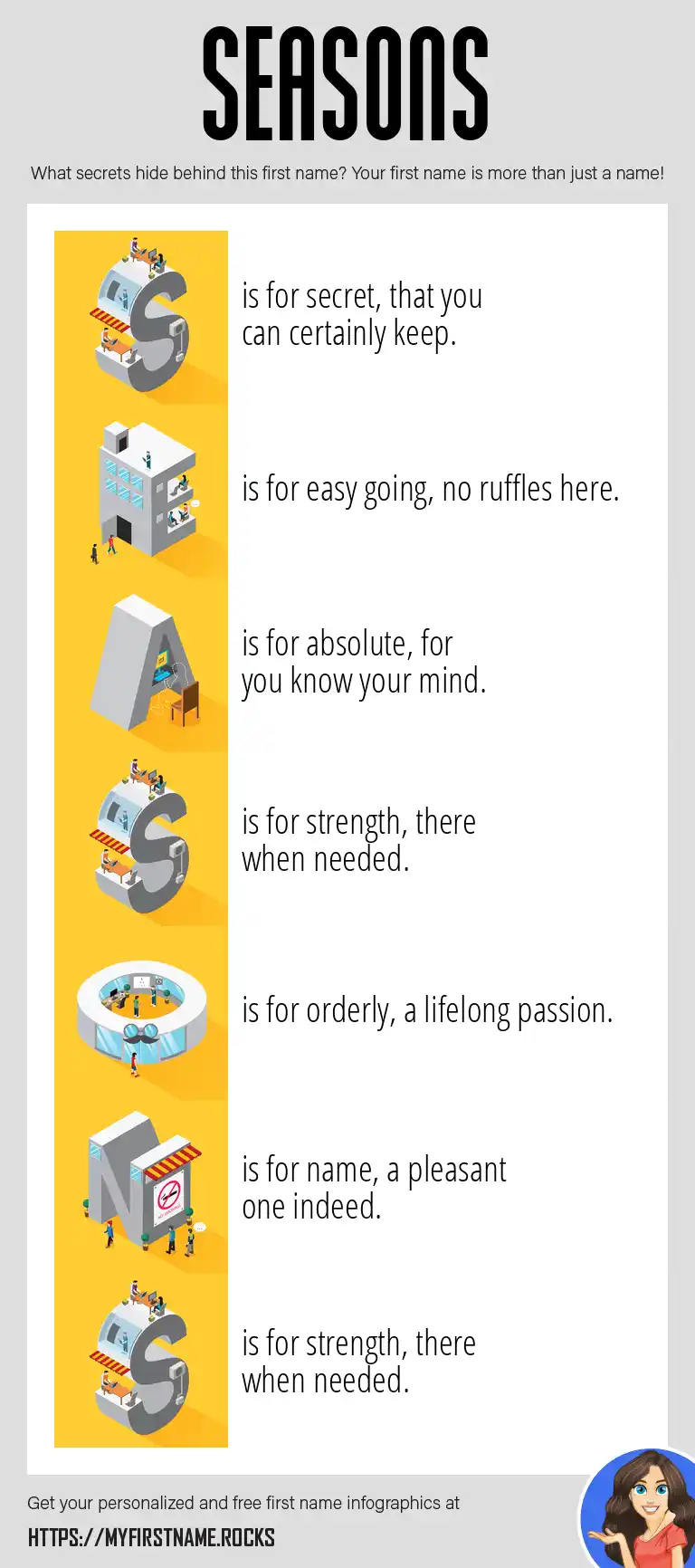 SEASONS

What secrets hide behind this first name? Your first name is more than just a name!

S is for secret, that you can certainly keep.

E is for easy going, no ruffles here.

A is for absolute, for you know your mind.

S is for strength, there when needed.

O is for orderly, a lifelong passion.

N is for name, a pleasant one indeed.

S is for strength, there when needed.

Get your personalized and free first name infographics at

HTTPS://MYFIRSTNAME.ROCKS