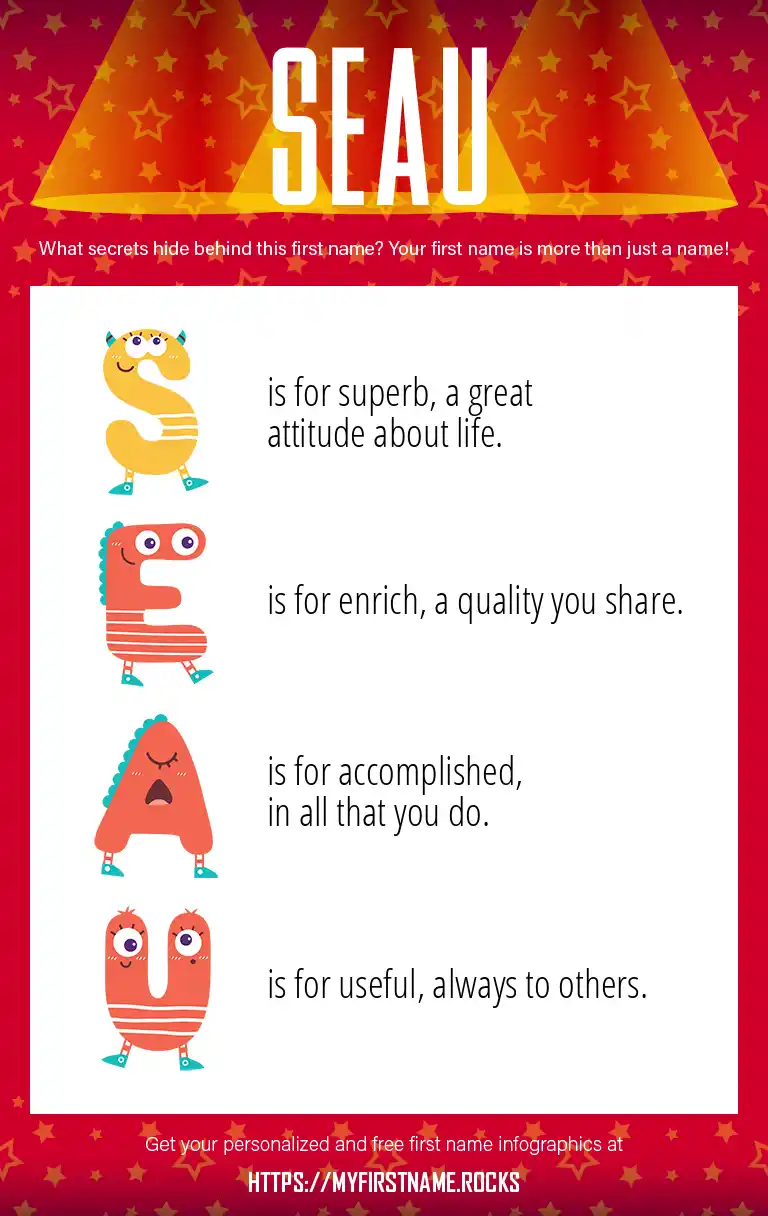 SEAU

What secrets hide behind this first name? Your first name is more than just a name!

S is for superb, a great attitude about life.

E is for enrich, a quality you share.

A is for accomplished, in all that you do.

U is for useful, always to others.

Get your personalized and free first name infographics at

HTTPS://MYFIRSTNAME.ROCKS