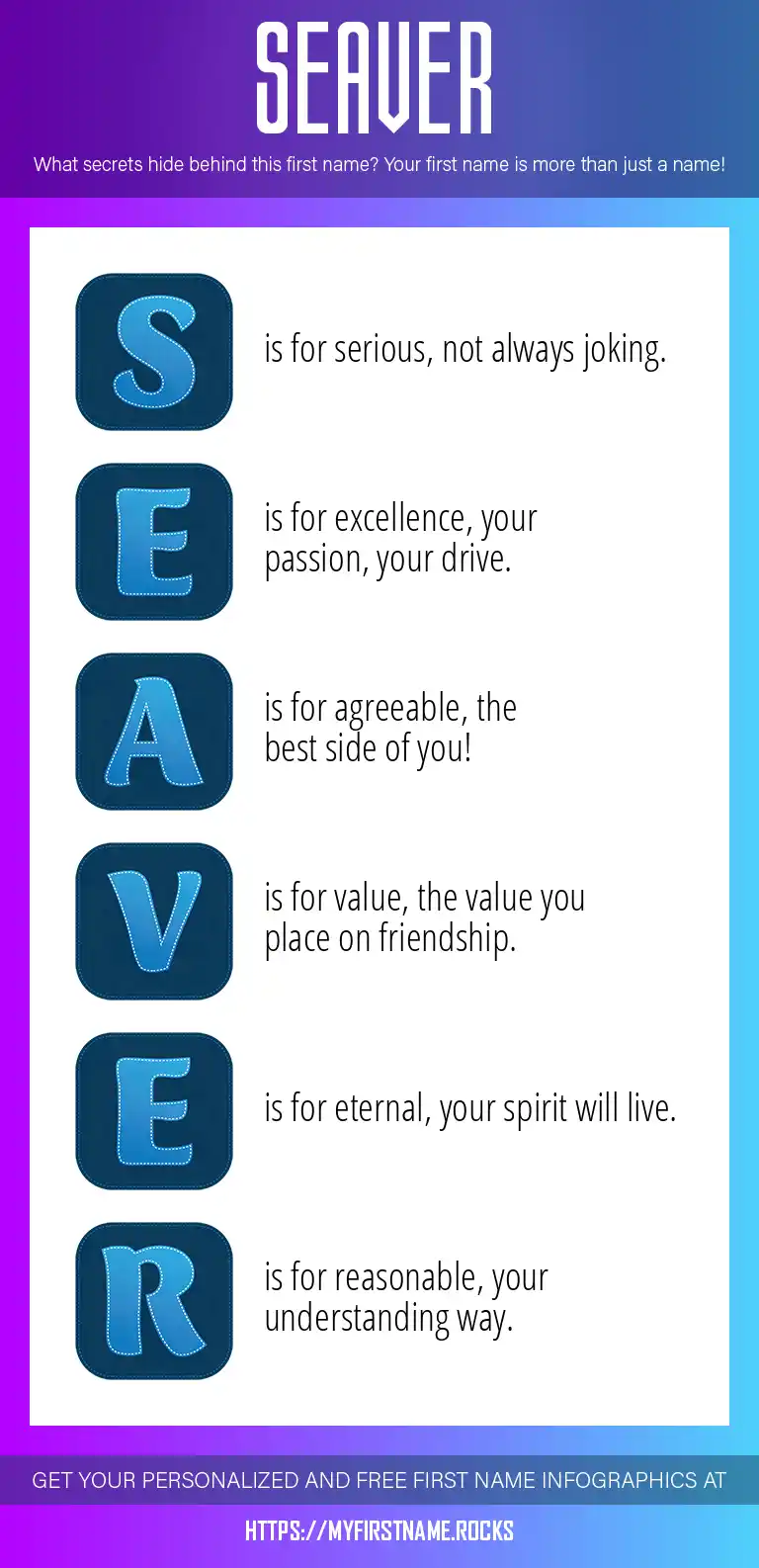 SEAVER

What secrets hide behind this first name? Your first name is more than just a name!

S is for serious, not always joking.

E is for excellence, your passion, your drive.

A is for agreeable, the best side of you!

V is for value, the value you place on friendship.

E is for eternal, your spirit will live.

R is for reasonable, your understanding way.

GET YOUR PERSONALIZED AND FREE FIRST NAME INFOGRAPHICS AT

HTTPS://MYFIRSTNAME.ROCKS