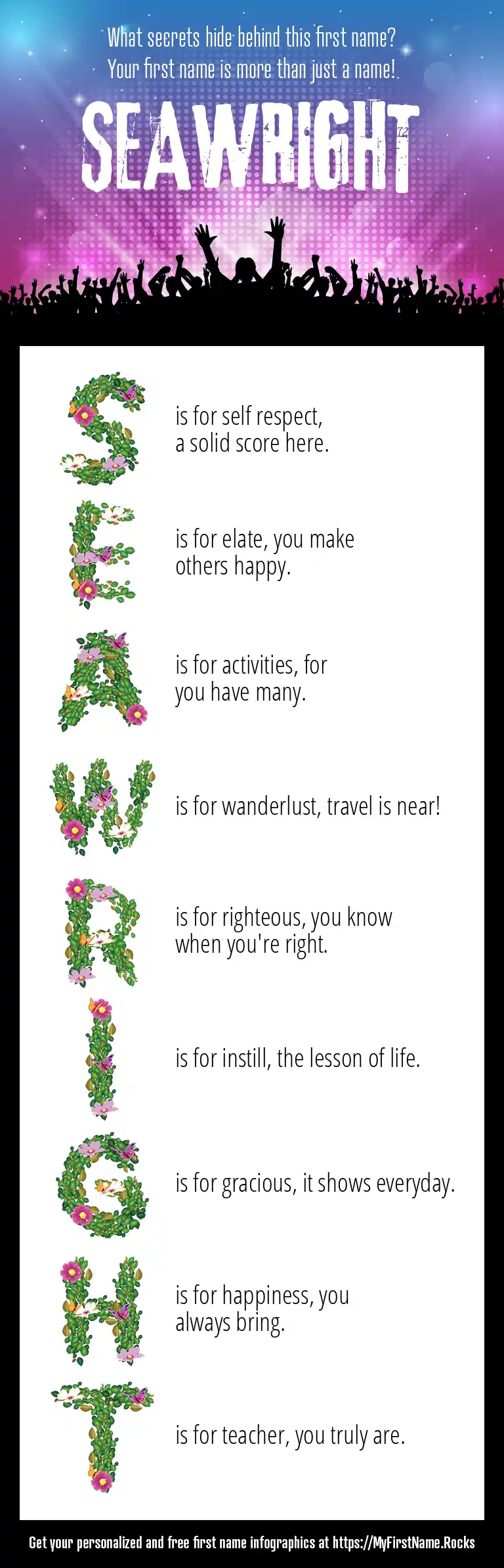 What secrets hide behind this first name?
Your first name is more than just a name!

SEAWRIGHT

S is for self respect, a solid score here.

E is for elate, you make others happy.

A is for activities, for you have many.

W is for wanderlust, travel is near!

R is for righteous, you know when you're right.

I is for instill, the lesson of life.

G is for gracious, it shows everyday.

H is for happiness, you always bring.

T is for teacher, you truly are.

Get your personalized and free first name infographics at https://MyFirstName.Rocks