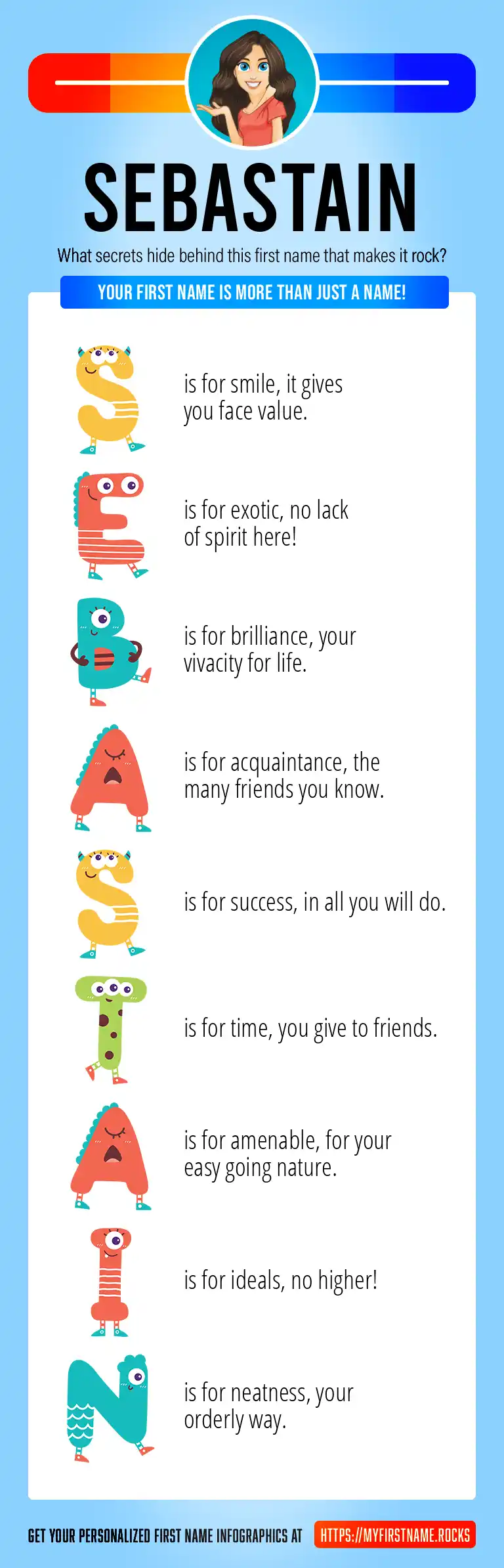 SEBASTAIN

What secrets hide behind this first name that makes it rock?

YOUR FIRST NAME IS MORE THAN JUST A NAME!

S is for smile, it gives you face value.

E is for exotic, no lack of spirit here!

B is for brilliance, your vivacity for life.

A is for acquaintance, the many friends you know.

S is for success, in all you will do.

T is for time, you give to friends.

A is for amenable, for your easy going nature.

I is for ideals, no higher!

N is for neatness, your orderly way.

GET YOUR PERSONALIZED FIRST NAME INFOGRAPHICS AT HTTPS://MYFIRSTNAME.ROCKS