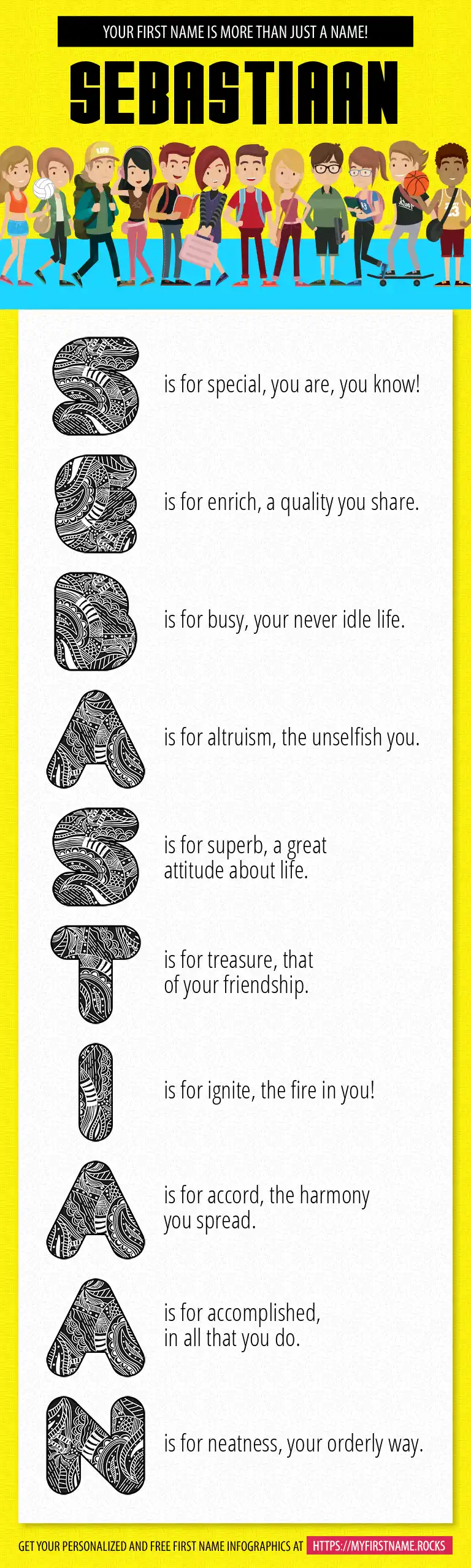 YOUR FIRST NAME IS MORE THAN JUST A NAME!

SEBASTIAAN

S is for special, you are, you know!

E is for enrich, a quality you share.

B is for busy, your never idle life.

A is for altruism, the unselfish you.

S is for superb, a great attitude about life.

T is for treasure, that of your friendship.

I is for ignite, the fire in you!

A is for accord, the harmony you spread.

A is for accomplished, in all that you do.

N is for neatness, your orderly way.

GET YOUR PERSONALIZED AND FREE FIRST NAME INFOGRAPHICS AT HTTPS://MYFIRSTNAME.ROCKS