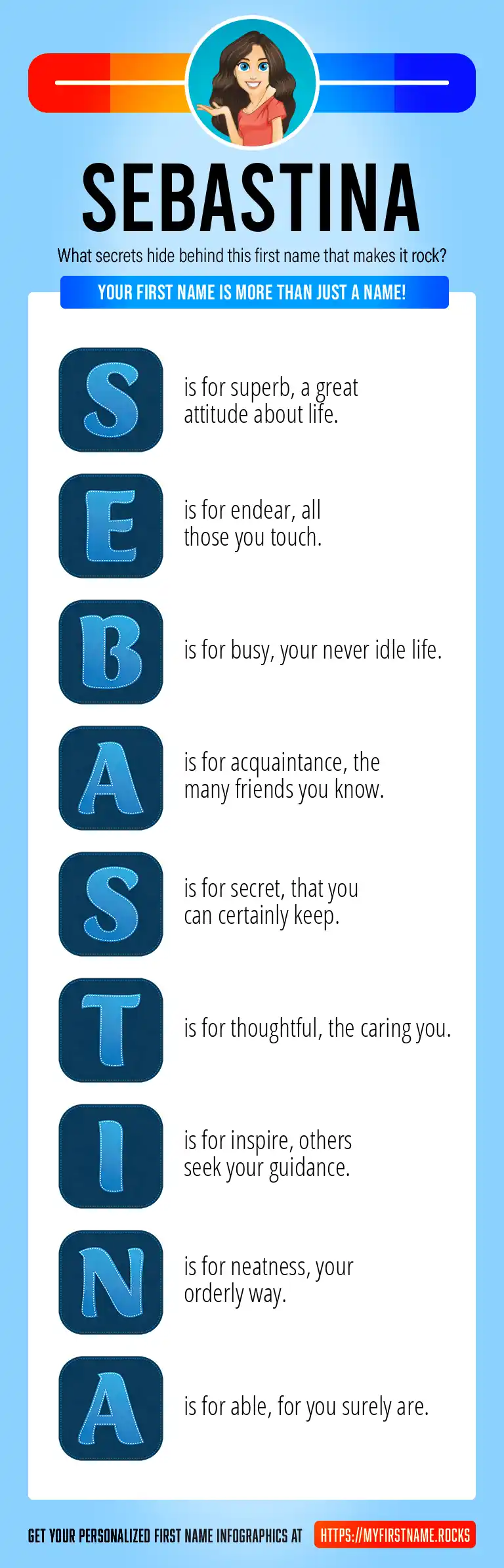 SEBASTINA

What secrets hide behind this first name that makes it rock?

YOUR FIRST NAME IS MORE THAN JUST A NAME!

S is for superb, a great attitude about life.

E is for endear, all those you touch.

B is for busy, your never idle life.

A is for acquaintance, the many friends you know.

S is for secret, that you can certainly keep.

T is for thoughtful, the caring you.

I is for inspire, others seek your guidance.

N is for neatness, your orderly way.

A is for able, for you surely are.

GET YOUR PERSONALIZED FIRST NAME INFOGRAPHICS AT HTTPS://MYFIRSTNAME.ROCKS