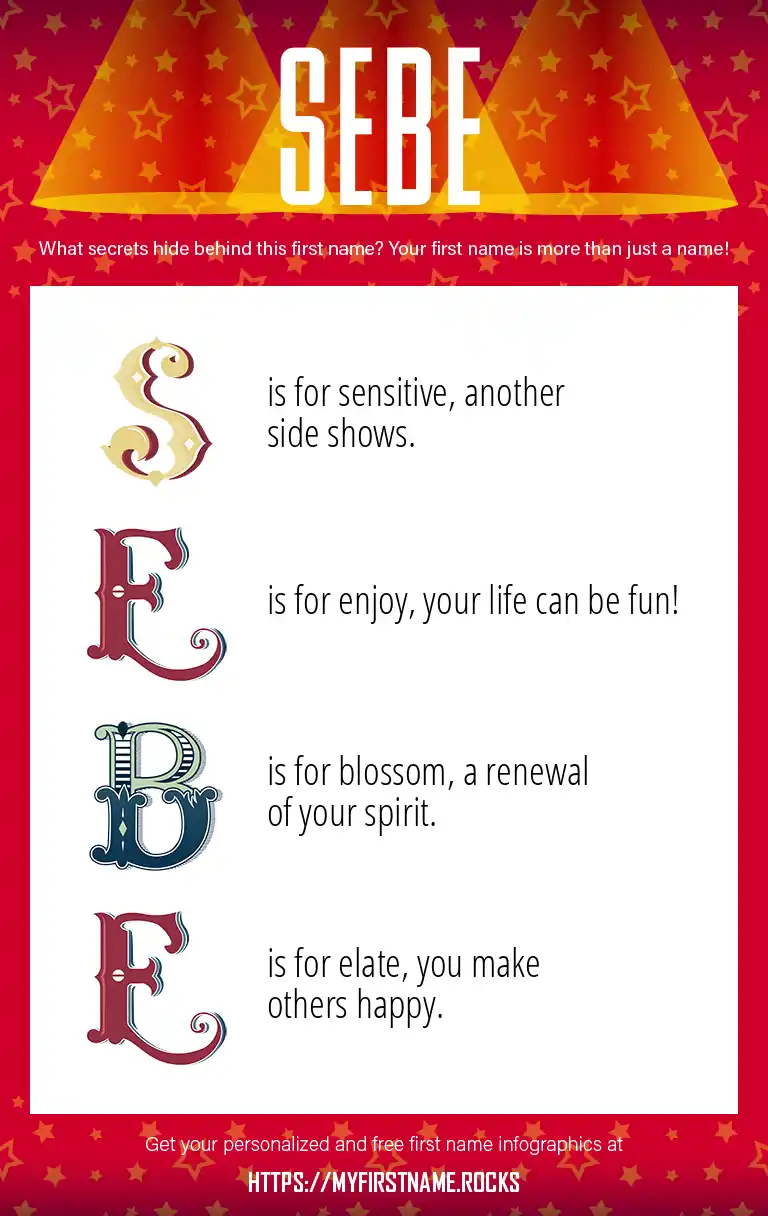 SEBE

What secrets hide behind this first name? Your first name is more than just a name!

S is for sensitive, another side shows.

E is for enjoy, your life can be fun!

B is for blossom, a renewal of your spirit.

E is for elate, you make others happy.

Get your personalized and free first name infographics at

HTTPS://MYFIRSTNAME.ROCKS