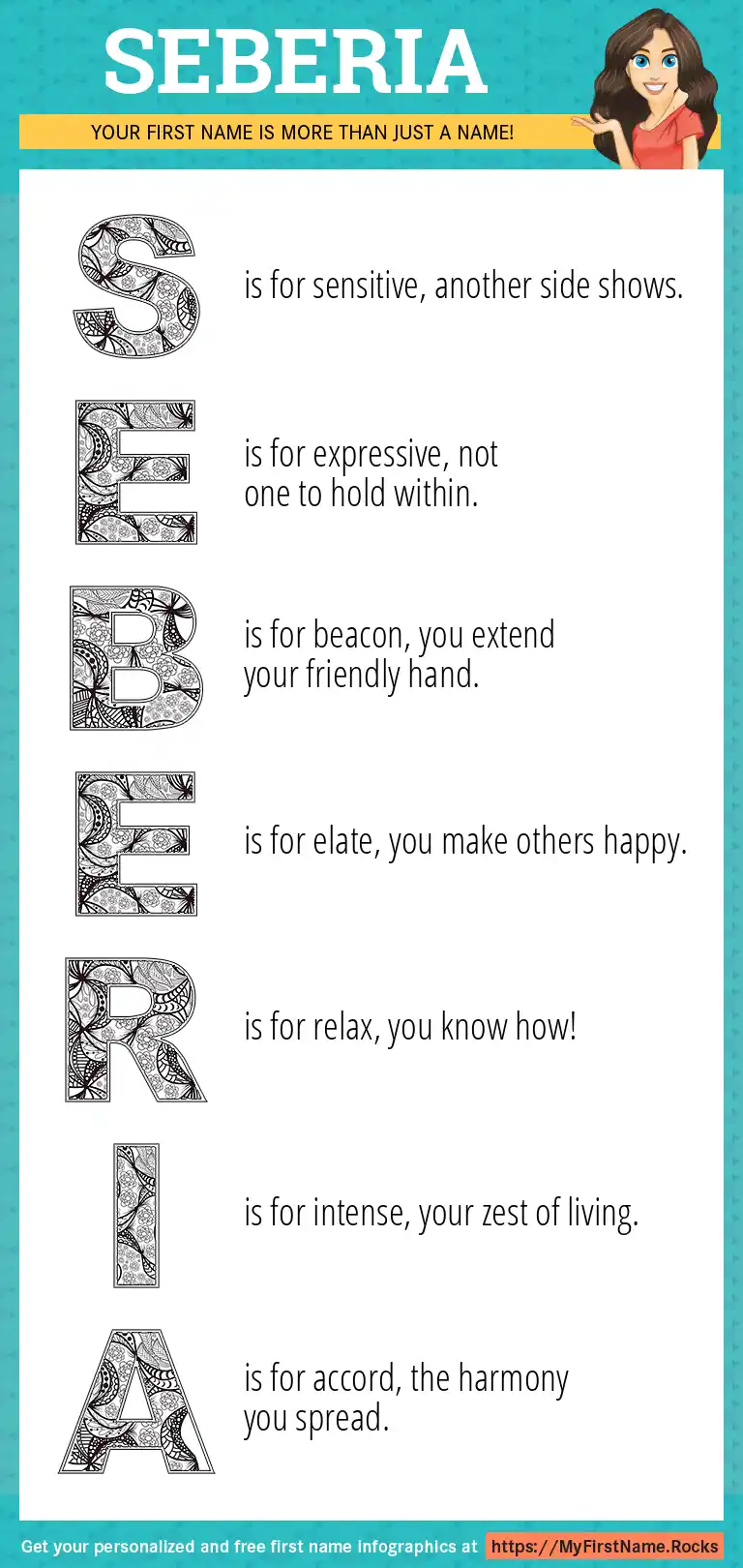 SEBERIA

YOUR FIRST NAME IS MORE THAN JUST A NAME!

S is for sensitive, another side shows.

E is for expressive, not one to hold within.

B is for beacon, you extend your friendly hand.

E is for elate, you make others happy.

R is for relax, you know how!

I is for intense, your zest of living.

A is for accord, the harmony you spread.

Get your personalized and free first name infographics at https://MyFirstName.Rocks