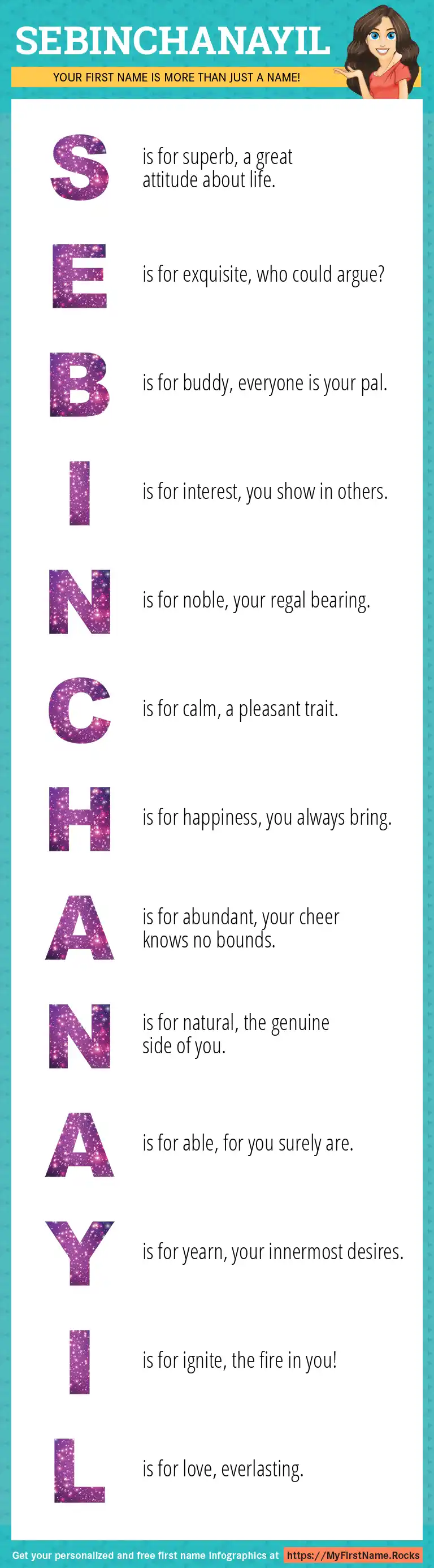 SEBINCHANAYIL

YOUR FIRST NAME IS MORE THAN JUST A NAME!

S is for superb, a great attitude about life.

E is for exquisite, who could argue?

B is for buddy, everyone is your pal.

I is for interest, you show in others.

N is for noble, your regal bearing.

C is for calm, a pleasant trait.

H is for happiness, you always bring.

A is for abundant, your cheer knows no bounds.

N is for natural, the genuine side of you.

A is for able, for you surely are.

Y is for yearn, your innermost desires.

I is for ignite, the fire in you!

L is for love, everlasting.

Get your personalized and free first name infographics at https://MyFirstName.Rocks