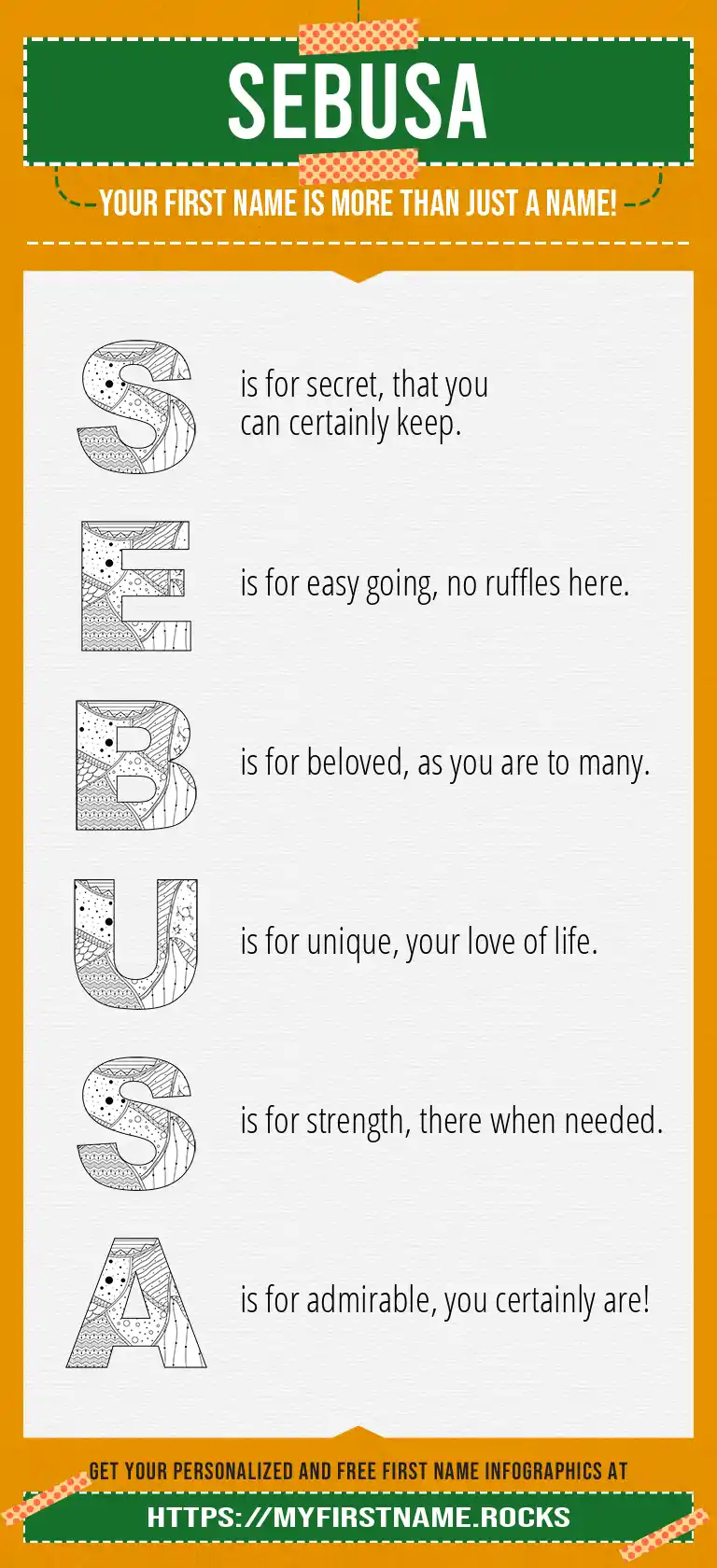 SEBUSA

YOUR FIRST NAME IS MORE THAN JUST A NAME!

S is for secret, that you can certainly keep.

E is for easy going, no ruffles here.

B is for beloved, as you are to many.

U is for unique, your love of life.

S is for strength, there when needed.

A is for admirable, you certainly are!

GET YOUR PERSONALIZED AND FREE FIRST NAME INFOGRAPHICS AT

HTTPS://MYFIRSTNAME.ROCKS