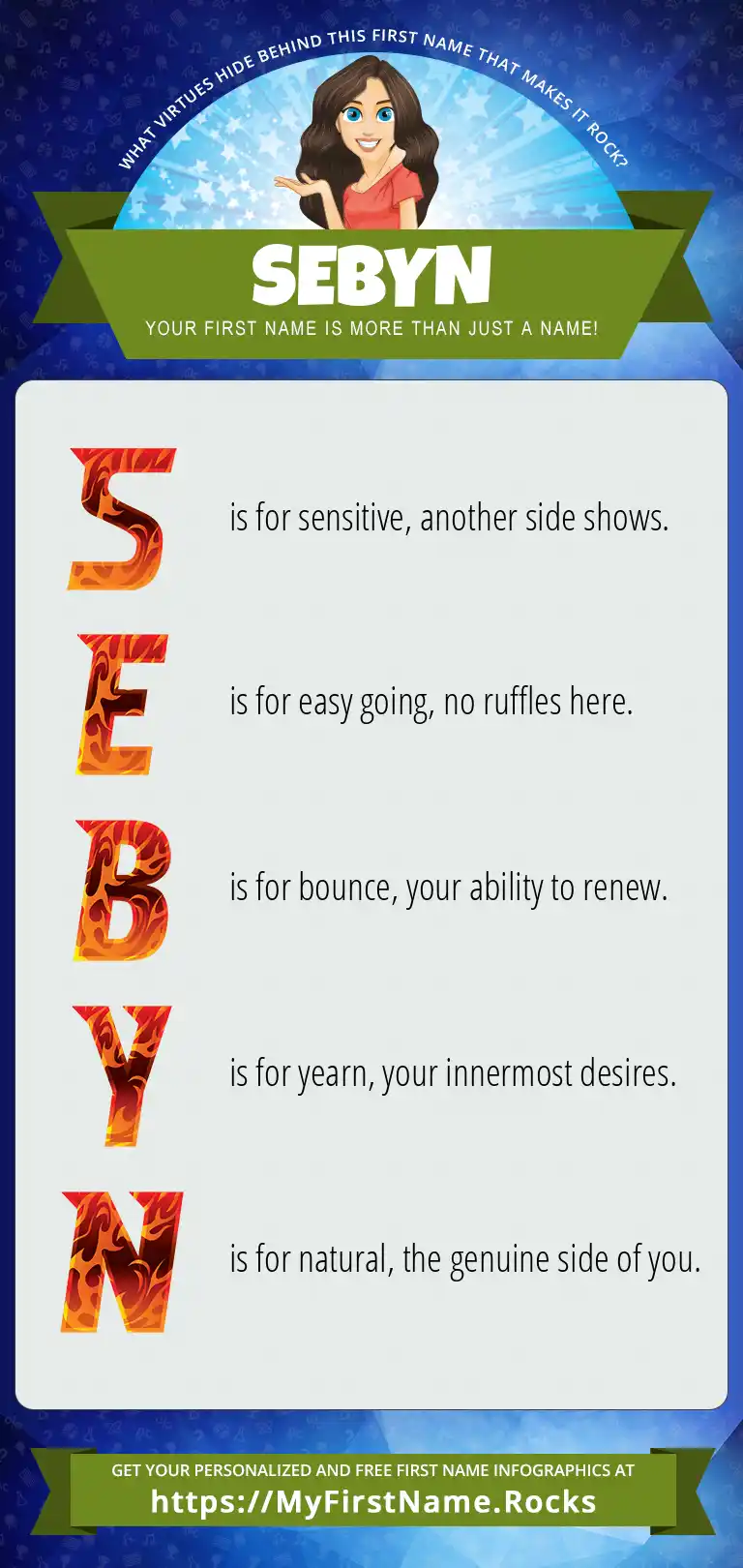 WHAT VIRTUES HIDE BEHIND THIS FIRST NAME THAT MAKES IT ROCK?

SEBYN

YOUR FIRST NAME IS MORE THAN JUST A NAME!

S is for sensitive, another side shows.

E is for easy going, no ruffles here.

B is for bounce, your ability to renew.

Y is for yearn, your innermost desires.

N is for natural, the genuine side of you.

GET YOUR PERSONALIZED AND FREE FIRST NAME INFOGRAPHICS AT
https://MyFirstName.Rocks