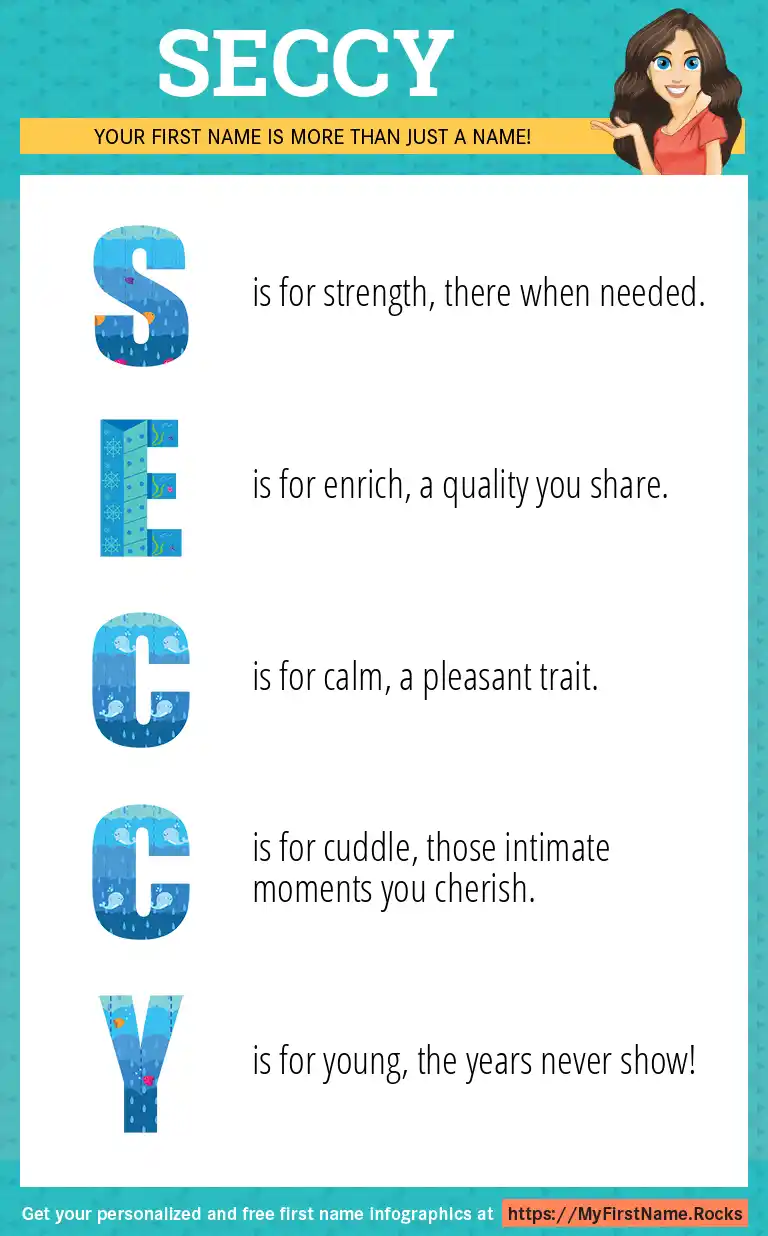 SECCY

YOUR FIRST NAME IS MORE THAN JUST A NAME!

S is for strength, there when needed.

E is for enrich, a quality you share.

C is for calm, a pleasant trait.

C is for cuddle, those intimate moments you cherish.

Y is for young, the years never show!

Get your personalized and free first name infographics at https://MyFirstName.Rocks