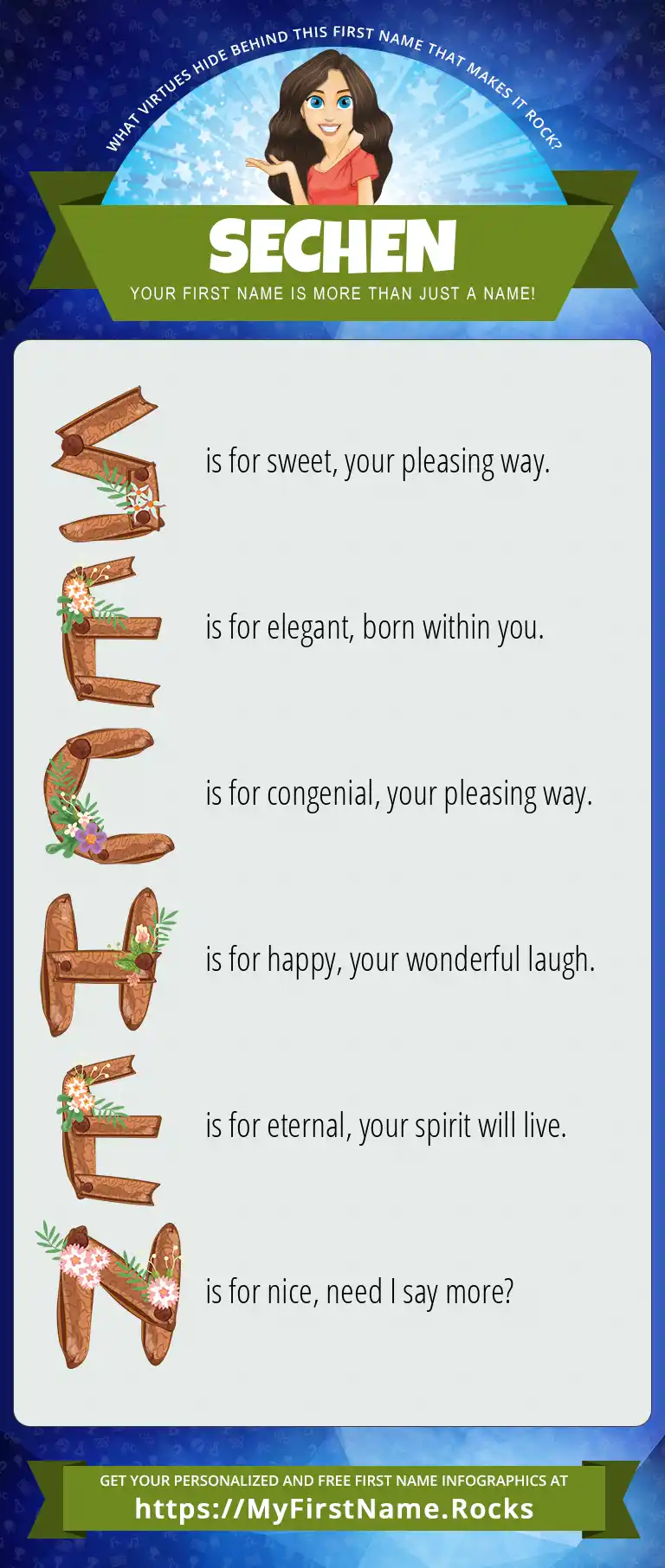 WHAT VIRTUES HIDE BEHIND THIS FIRST NAME THAT MAKES IT ROCK?

SECHEN

YOUR FIRST NAME IS MORE THAN JUST A NAME!

S is for sweet, your pleasing way.

E is for elegant, born within you.

C is for congenial, your pleasing way.

H is for happy, your wonderful laugh.

E is for eternal, your spirit will live.

N is for nice, need I say more?

GET YOUR PERSONALIZED AND FREE FIRST NAME INFOGRAPHICS AT

https://MyFirstName.Rocks