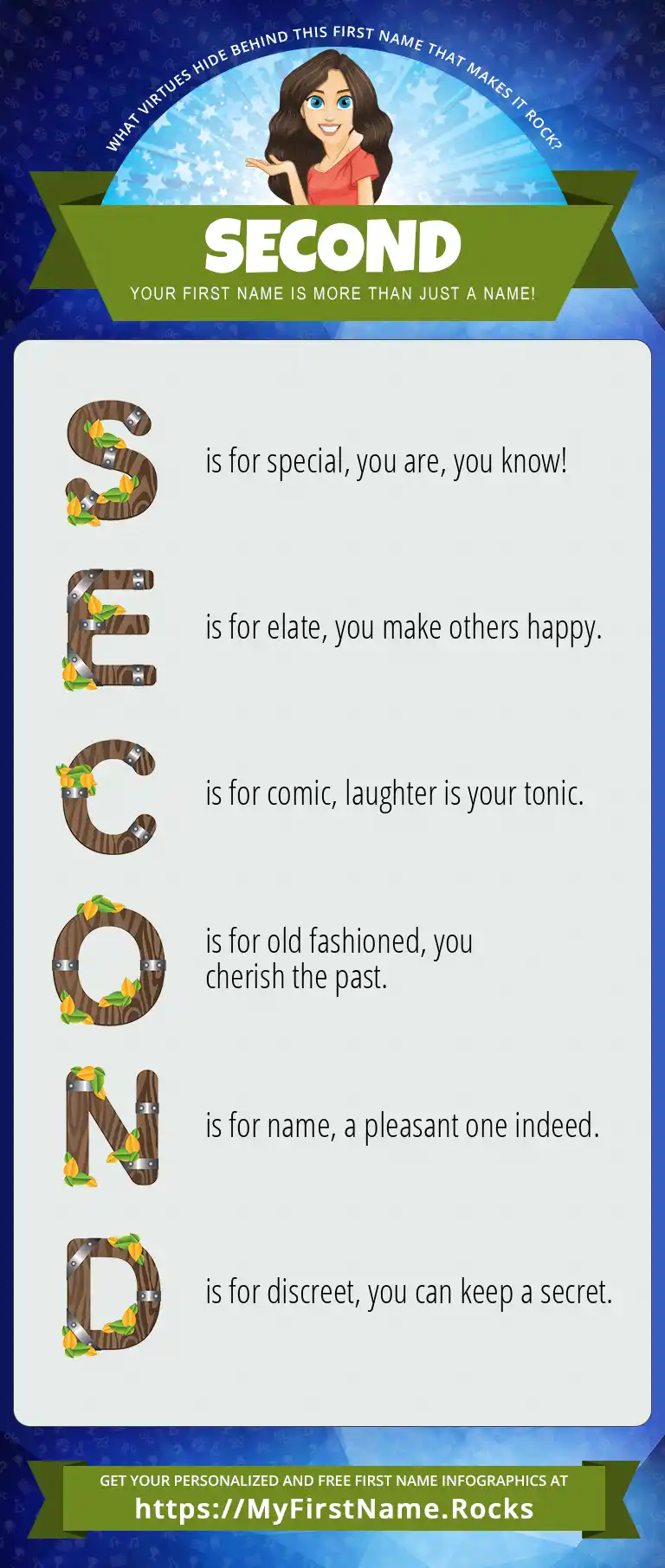 WHAT VIRTUES HIDE BEHIND THIS FIRST NAME THAT MAKES IT ROCK?

SECOND

YOUR FIRST NAME IS MORE THAN JUST A NAME!

S is for special, you are, you know!

E is for elate, you make others happy.

C is for comic, laughter is your tonic.

O is for old fashioned, you cherish the past.

N is for name, a pleasant one indeed.

D is for discreet, you can keep a secret.

GET YOUR PERSONALIZED AND FREE FIRST NAME INFOGRAPHICS AT

https://MyFirstName.Rocks