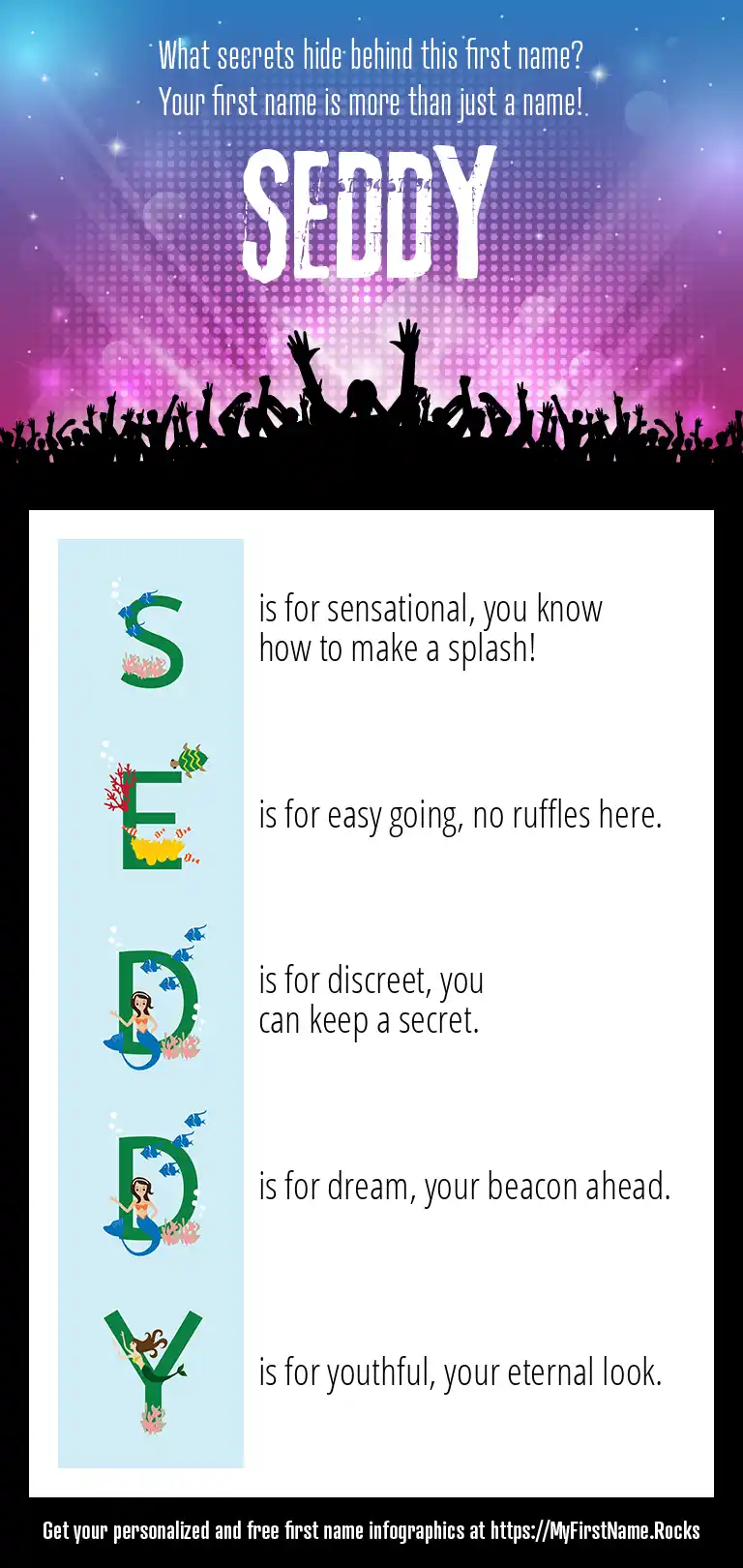 What secrets hide behind this first name?
Your first name is more than just a name!

SEDDY

S is for sensational, you know how to make a splash!

E is for easy going, no ruffles here.

D is for discreet, you can keep a secret.

D is for dream, your beacon ahead.

Y is for youthful, your eternal look.

Get your personalized and free first name infographics at https://MyFirstName.Rocks