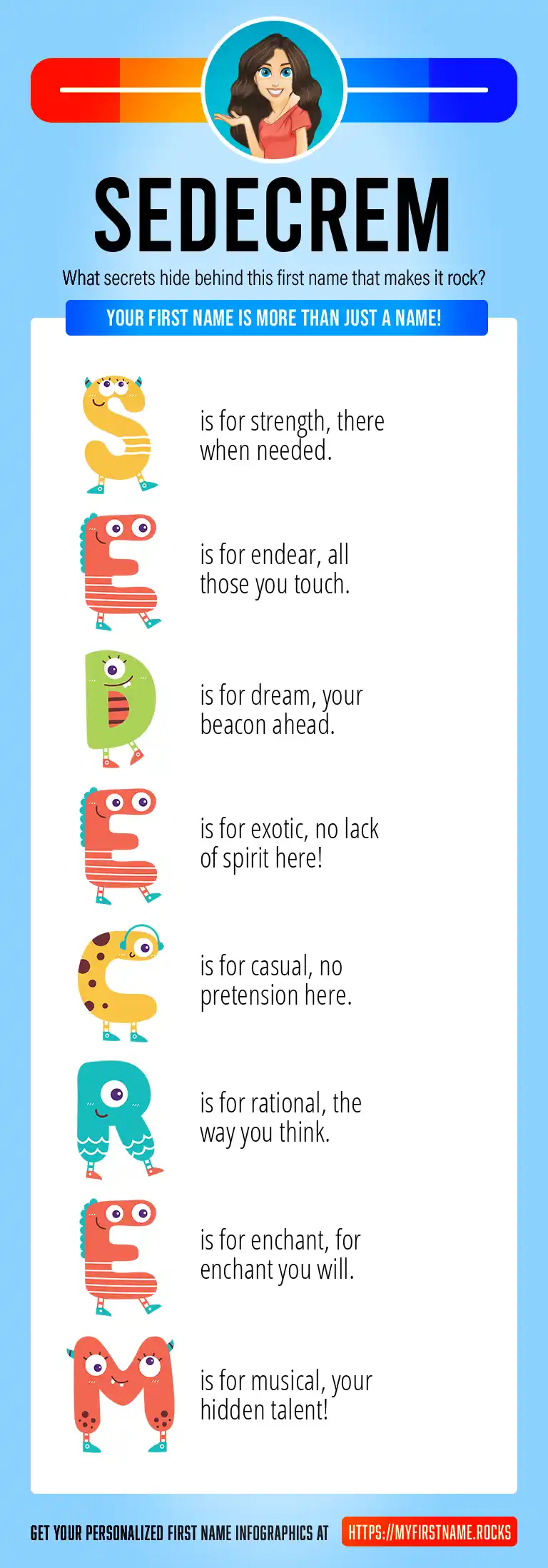 SEDECREM

What secrets hide behind this first name that makes it rock?

YOUR FIRST NAME IS MORE THAN JUST A NAME!

S is for strength, there when needed.

E is for endear, all those you touch.

D is for dream, your beacon ahead.

E is for exotic, no lack of spirit here!

C is for casual, no pretension here.

R is for rational, the way you think.

E is for enchant, for enchant you will.

M is for musical, your hidden talent!

GET YOUR PERSONALIZED FIRST NAME INFOGRAPHICS AT HTTPS://MYFIRSTNAME.ROCKS