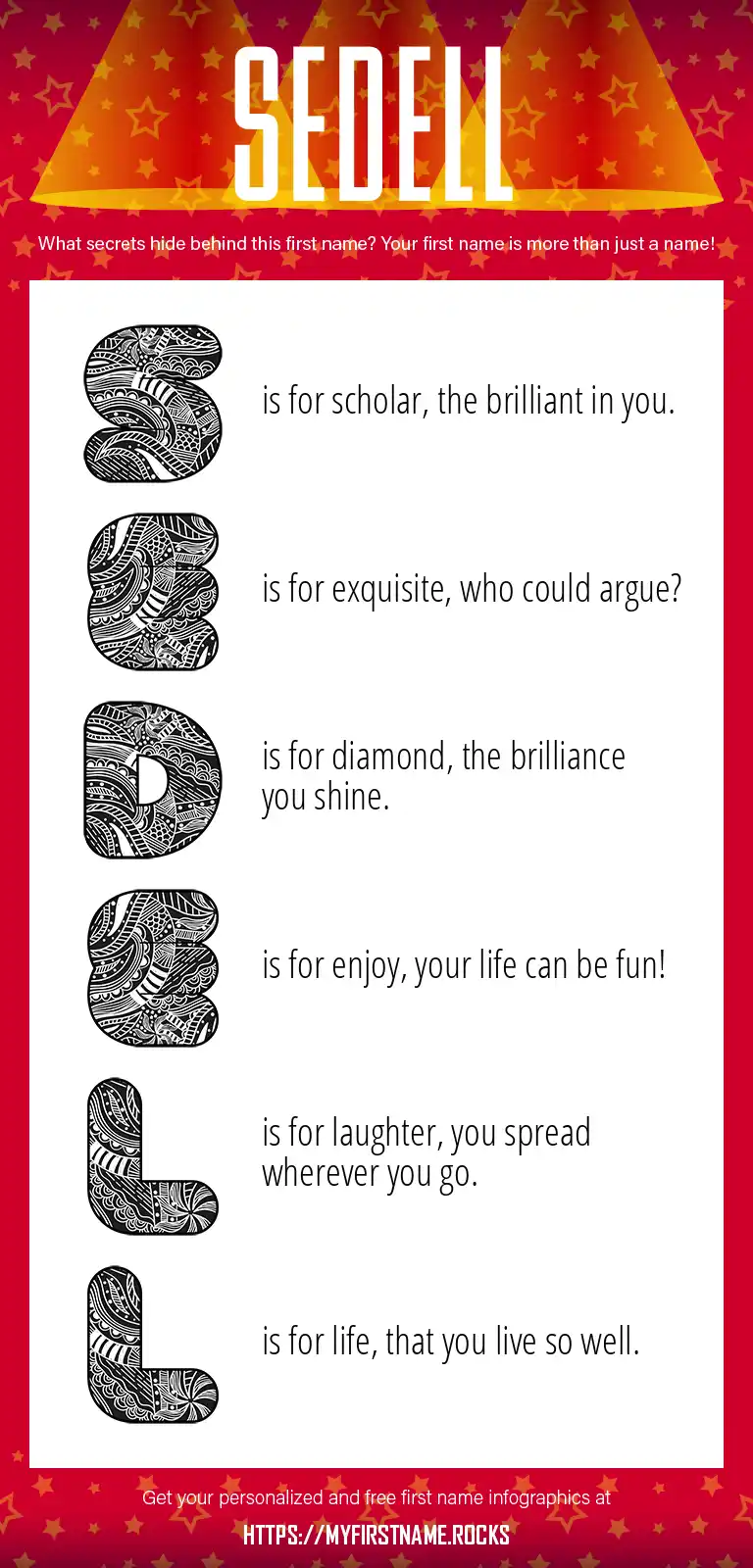 SEDELL

What secrets hide behind this first name? Your first name is more than just a name!

S is for scholar, the brilliant in you.

E is for exquisite, who could argue?

D is for diamond, the brilliance you shine.

E is for enjoy, your life can be fun!

L is for laughter, you spread wherever you go.

L is for life, that you live so well.

Get your personalized and free first name infographics at

HTTPS://MYFIRSTNAME.ROCKS