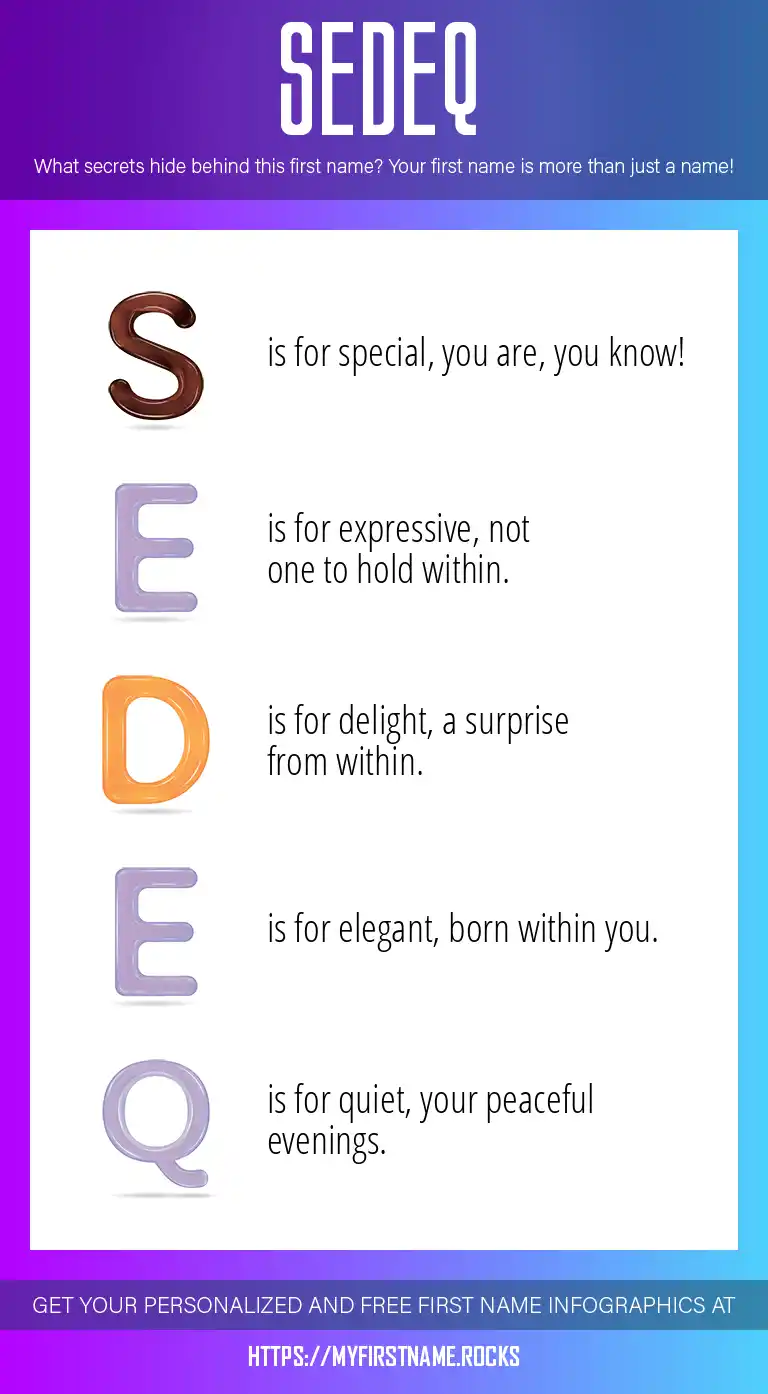 SEDEQ

What secrets hide behind this first name? Your first name is more than just a name!

S is for special, you are, you know!

E is for expressive, not one to hold within.

D is for delight, a surprise from within.

E is for elegant, born within you.

Q is for quiet, your peaceful evenings.

GET YOUR PERSONALIZED AND FREE FIRST NAME INFOGRAPHICS AT

HTTPS://MYFIRSTNAME.ROCKS