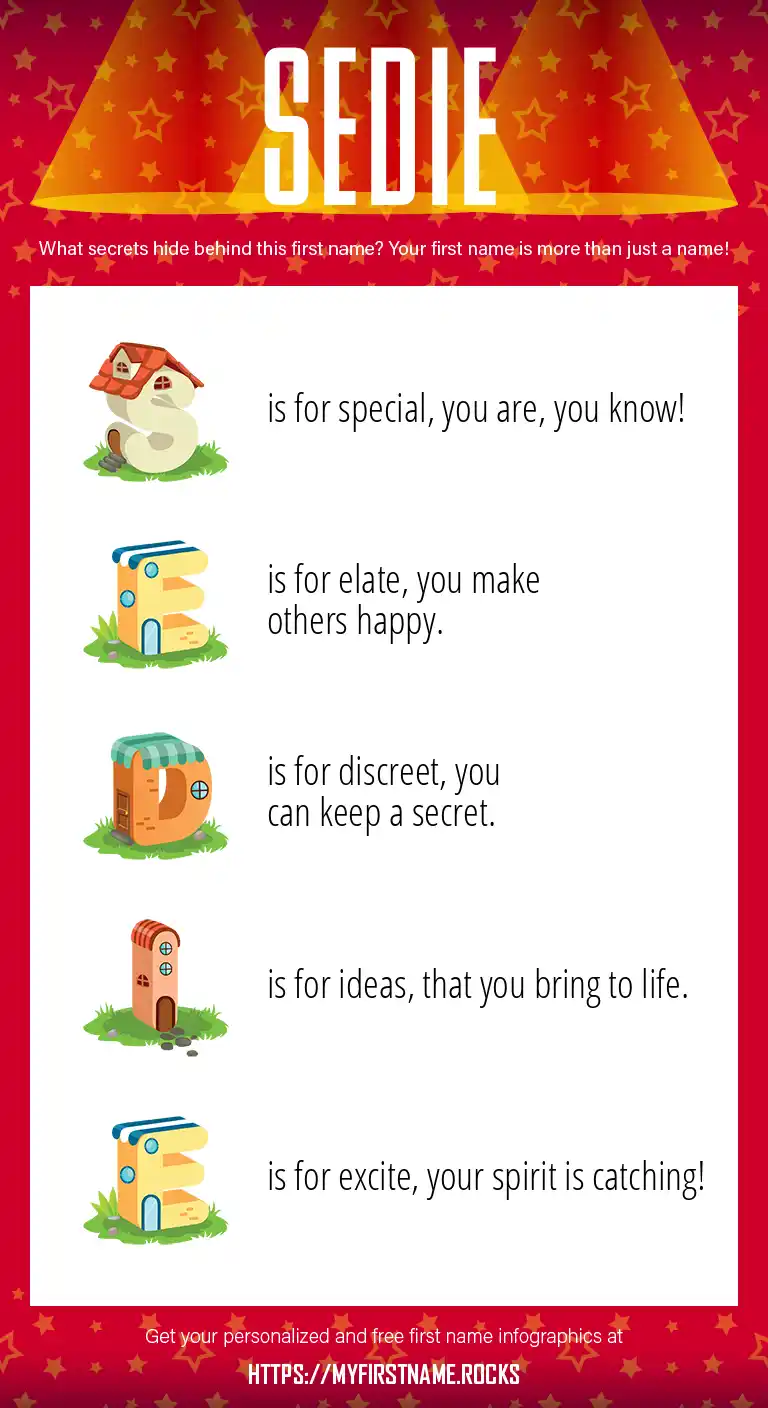 SEDIE

What secrets hide behind this first name? Your first name is more than just a name!

S is for special, you are, you know!

E is for elate, you make others happy.

D is for discreet, you can keep a secret.

I is for ideas, that you bring to life.

E is for excite, your spirit is catching!

Get your personalized and free first name infographics at

HTTPS://MYFIRSTNAME.ROCKS