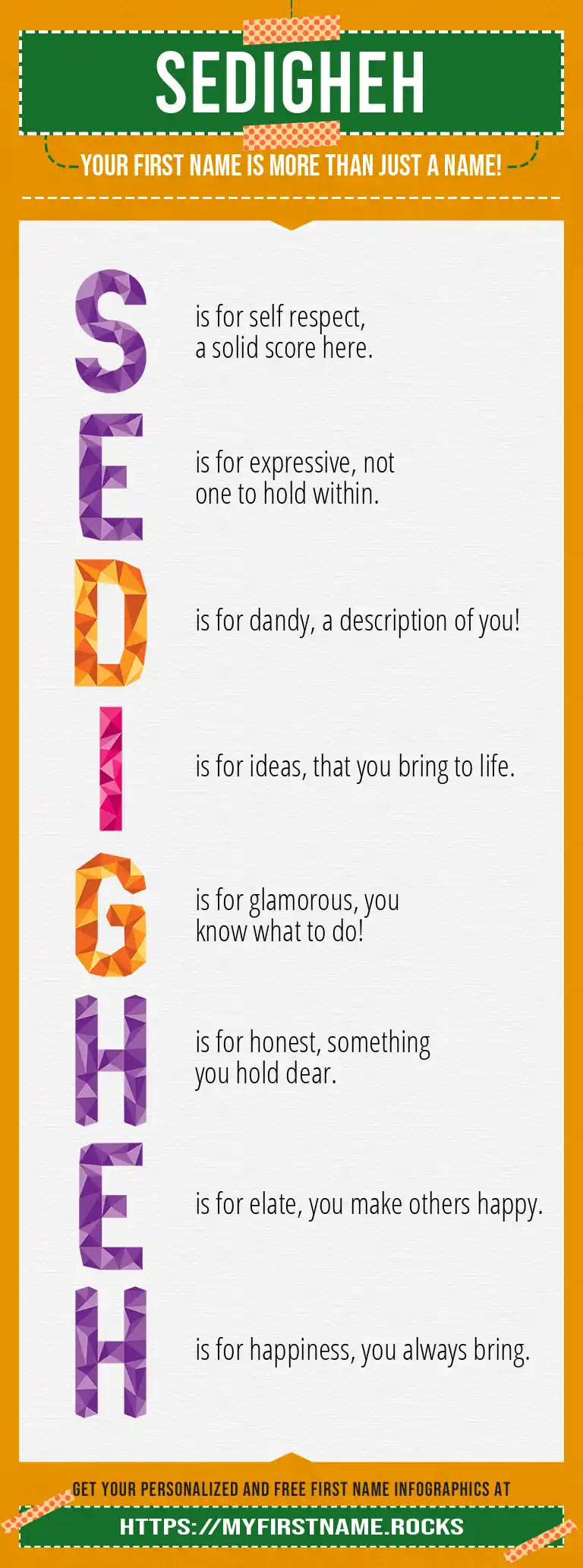 SEDIGHEH

YOUR FIRST NAME IS MORE THAN JUST A NAME!

S is for self respect, a solid score here.

E is for expressive, not one to hold within.

D is for dandy, a description of you!

I is for ideas, that you bring to life.

G is for glamorous, you know what to do!

H is for honest, something you hold dear.

E is for elate, you make others happy.

H is for happiness, you always bring.

GET YOUR PERSONALIZED AND FREE FIRST NAME INFOGRAPHICS AT

HTTPS://MYFIRSTNAME.ROCKS