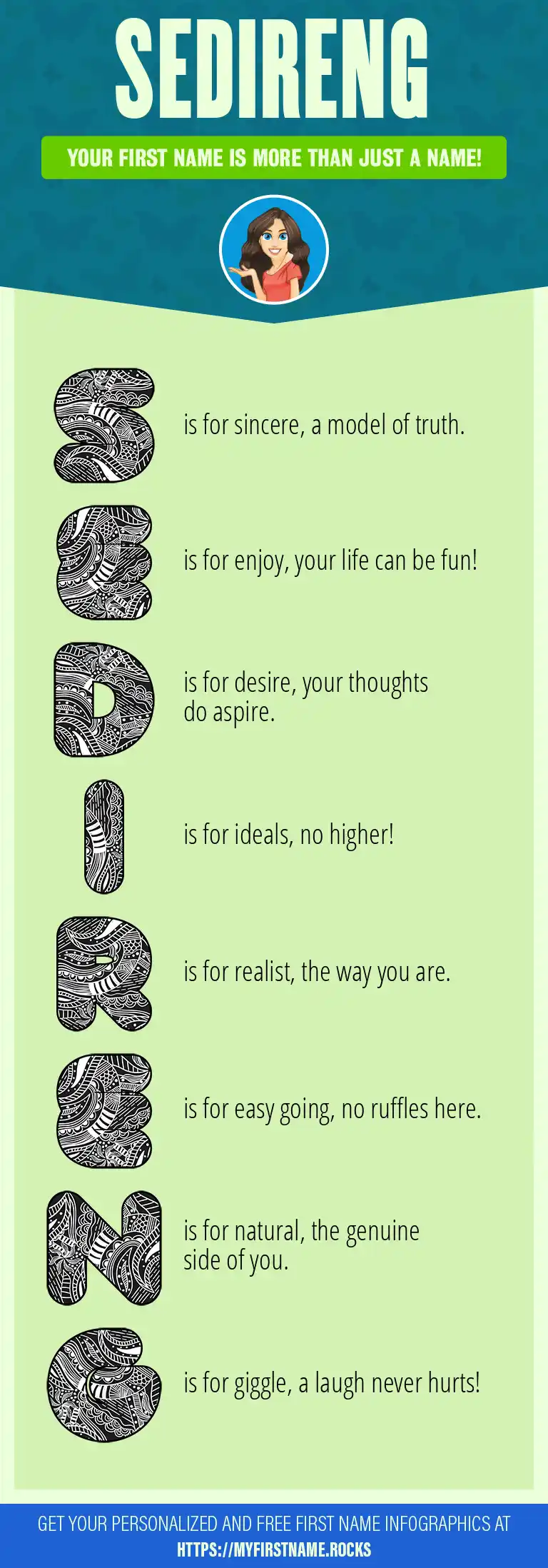 SEDIRENG

YOUR FIRST NAME IS MORE THAN JUST A NAME!

S is for sincere, a model of truth.

E is for enjoy, your life can be fun!

D is for desire, your thoughts do aspire.

I is for ideals, no higher!

R is for realist, the way you are.

E is for easy going, no ruffles here.

N is for natural, the genuine side of you.

G is for giggle, a laugh never hurts!

GET YOUR PERSONALIZED AND FREE FIRST NAME INFOGRAPHICS AT HTTPS://MYFIRSTNAME.ROCKS