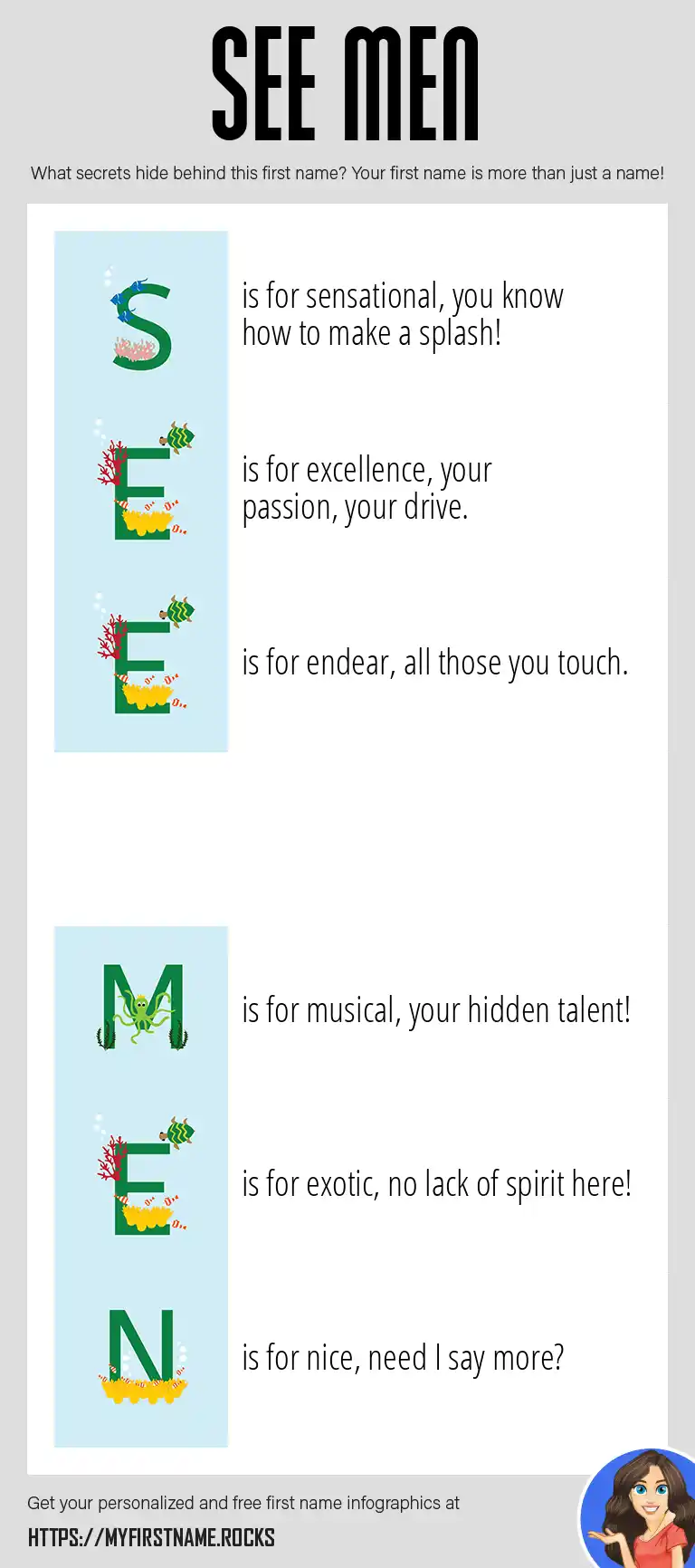 SEE MEN

What secrets hide behind this first name? Your first name is more than just a name!

S is for sensational, you know how to make a splash!

E is for excellence, your passion, your drive.

E is for endear, all those you touch.

M is for musical, your hidden talent!

E is for exotic, no lack of spirit here!

N is for nice, need I say more?

Get your personalized and free first name infographics at

HTTPS://MYFIRSTNAME.ROCKS