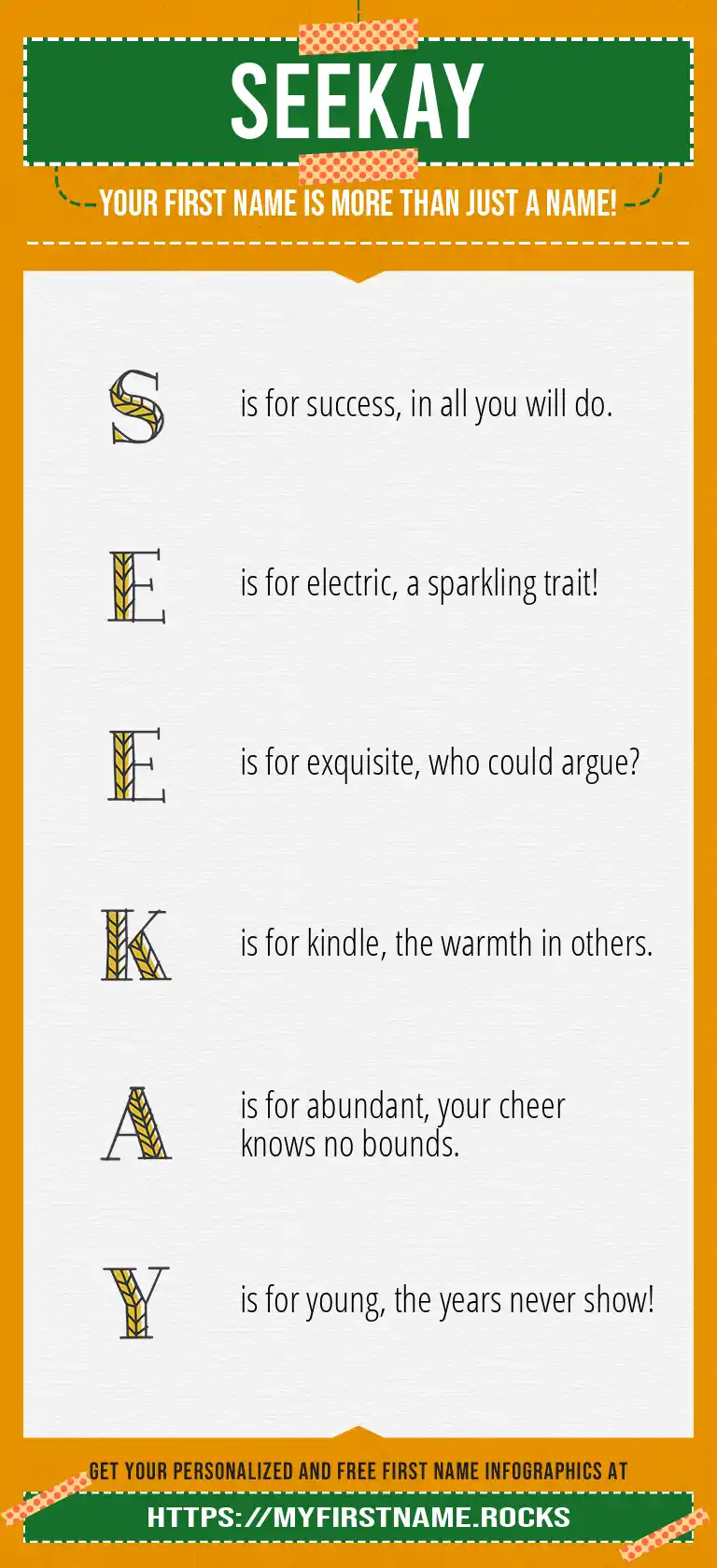 SEEKAY

YOUR FIRST NAME IS MORE THAN JUST A NAME!

S is for success, in all you will do.

E is for electric, a sparkling trait!

E is for exquisite, who could argue?

K is for kindle, the warmth in others.

A is for abundant, your cheer knows no bounds.

Y is for young, the years never show!

GET YOUR PERSONALIZED AND FREE FIRST NAME INFOGRAPHICS AT

HTTPS://MYFIRSTNAME.ROCKS