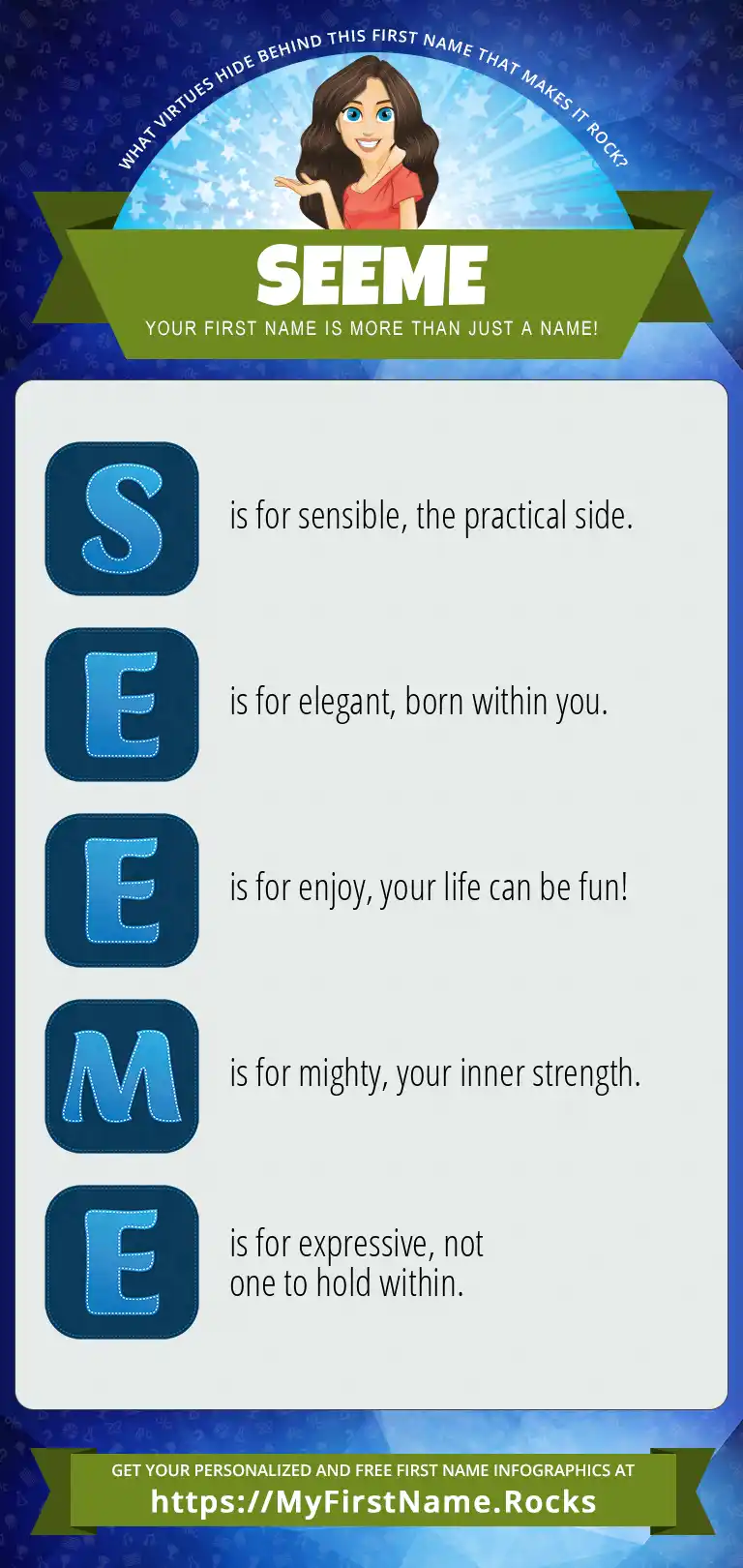 WHAT VIRTUES HIDE BEHIND THIS FIRST NAME THAT MAKES IT ROCK?

SEEME

YOUR FIRST NAME IS MORE THAN JUST A NAME!

S is for sensible, the practical side.

E is for elegant, born within you.

E is for enjoy, your life can be fun!

M is for mighty, your inner strength.

E is for expressive, not one to hold within.

GET YOUR PERSONALIZED AND FREE FIRST NAME INFOGRAPHICS AT
https://MyFirstName.Rocks