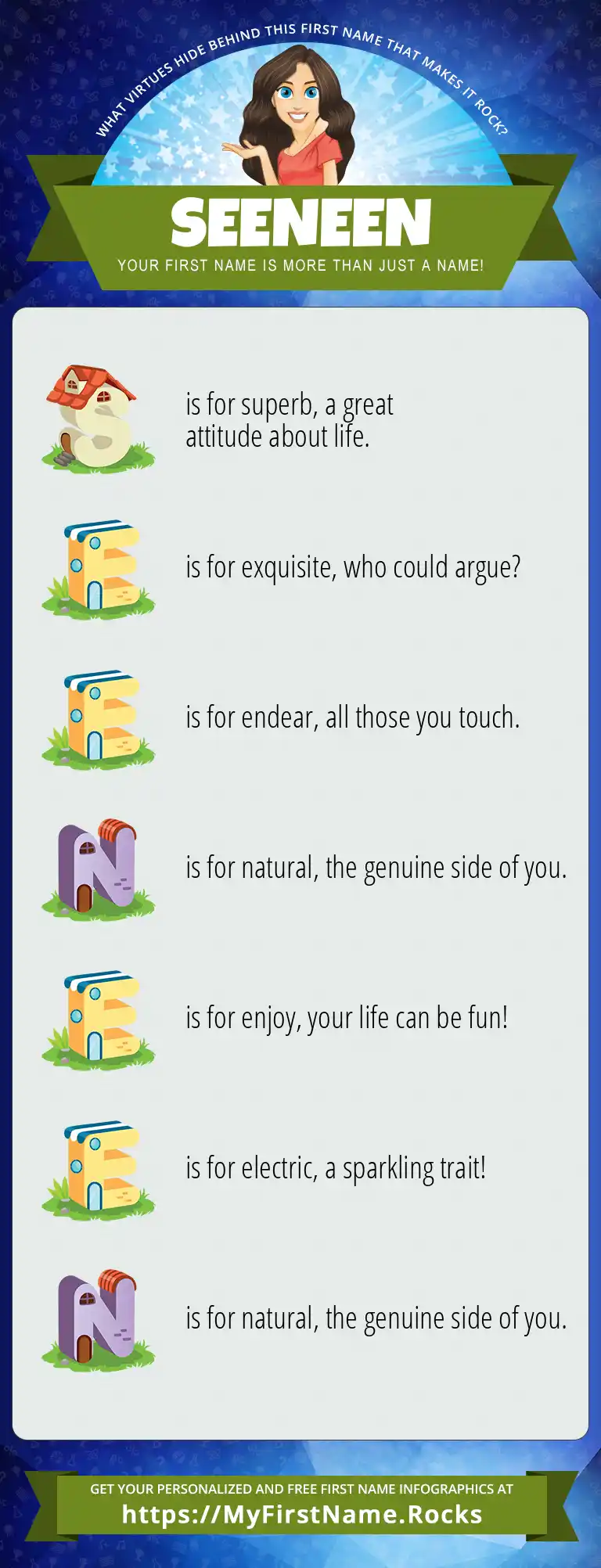 WHAT VIRTUES HIDE BEHIND THIS FIRST NAME THAT MAKES IT ROCK?

SEENEEN

YOUR FIRST NAME IS MORE THAN JUST A NAME!

S is for superb, a great attitude about life.

E is for exquisite, who could argue?

E is for endear, all those you touch.

N is for natural, the genuine side of you.

E is for enjoy, your life can be fun!

E is for electric, a sparkling trait!

N is for natural, the genuine side of you.

GET YOUR PERSONALIZED AND FREE FIRST NAME INFOGRAPHICS AT
https://MyFirstName.Rocks