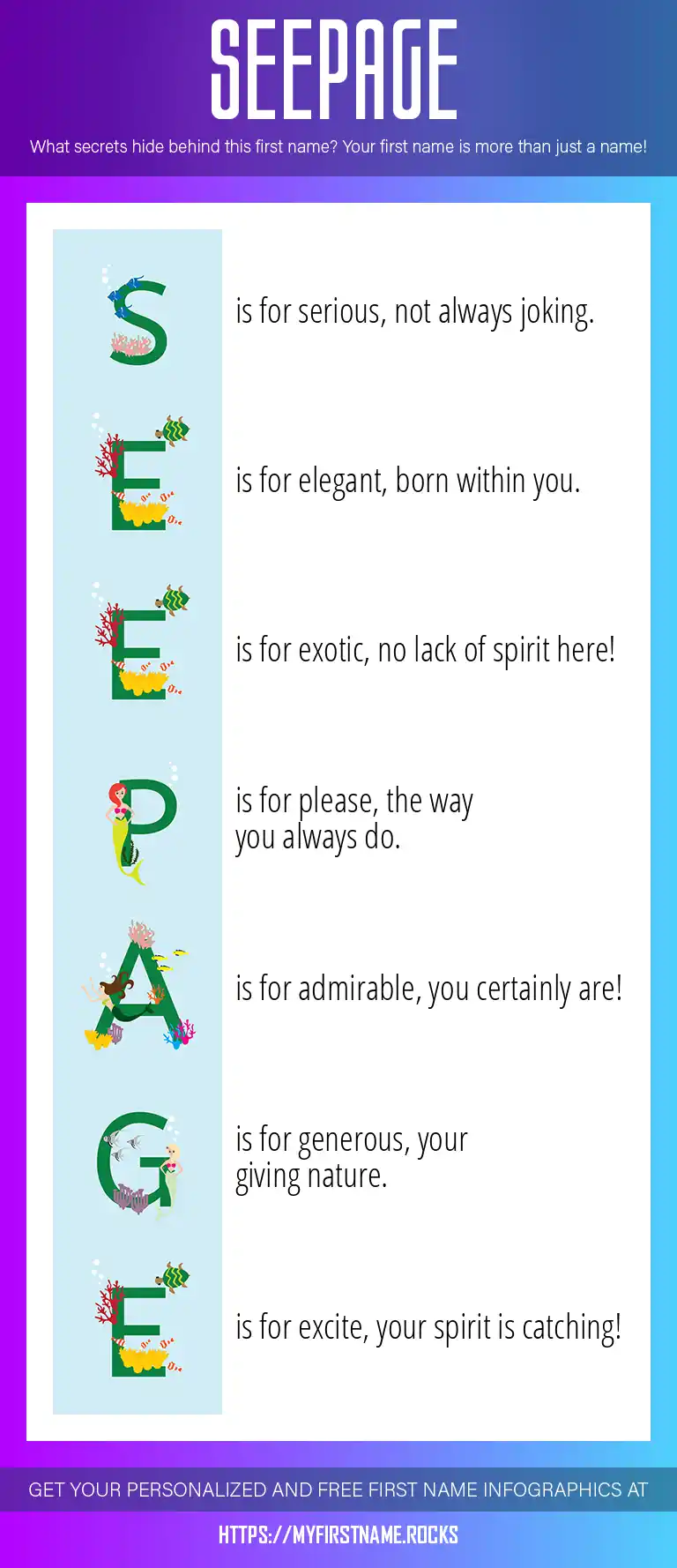 SEEPAGE

What secrets hide behind this first name? Your first name is more than just a name!

S is for serious, not always joking.

E is for elegant, born within you.

E is for exotic, no lack of spirit here!

P is for please, the way you always do.

A is for admirable, you certainly are!

G is for generous, your giving nature.

E is for excite, your spirit is catching!

GET YOUR PERSONALIZED AND FREE FIRST NAME INFOGRAPHICS AT

HTTPS://MYFIRSTNAME.ROCKS