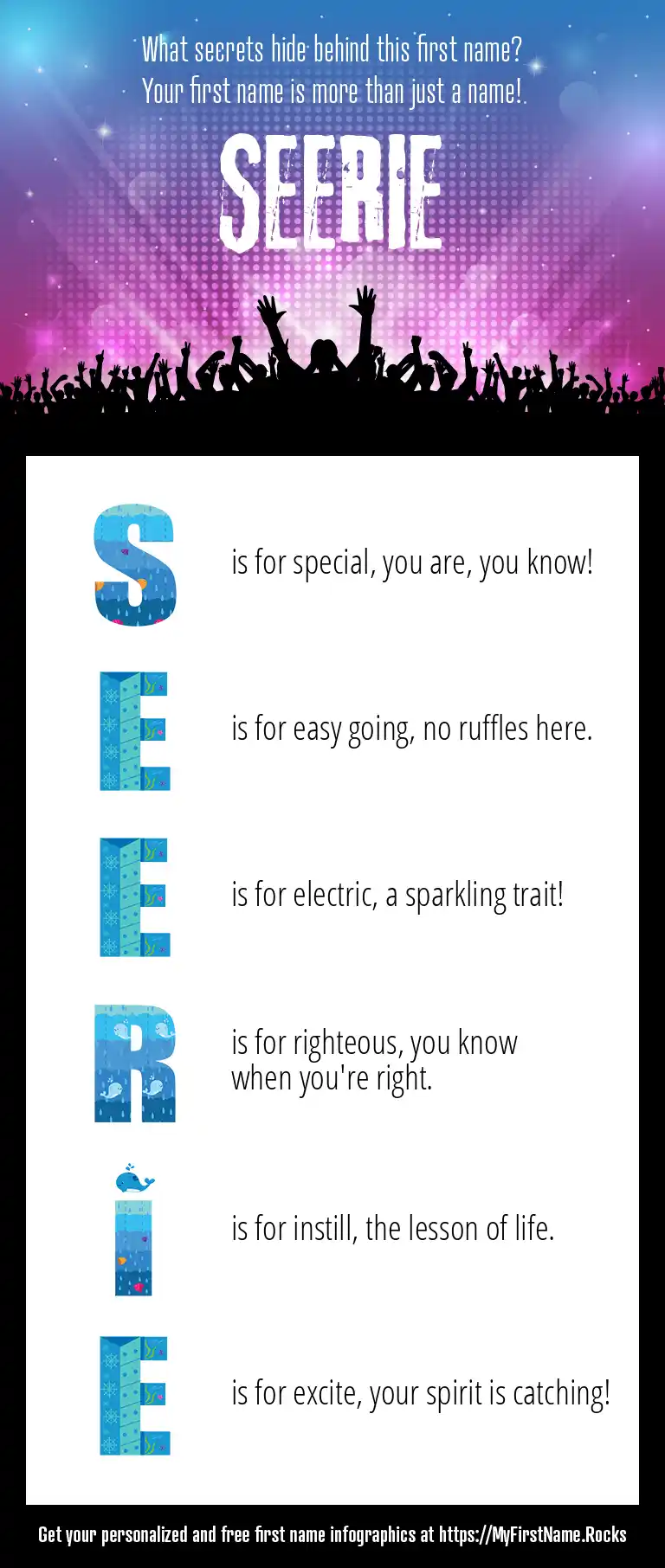 What secrets hide behind this first name?
Your first name is more than just a name!

SEERIE

S is for special, you are, you know!

E is for easy going, no ruffles here.

E is for electric, a sparkling trait!

R is for righteous, you know when you're right.

I is for instill, the lesson of life.

E is for excite, your spirit is catching!

Get your personalized and free first name infographics at https://MyFirstName.Rocks