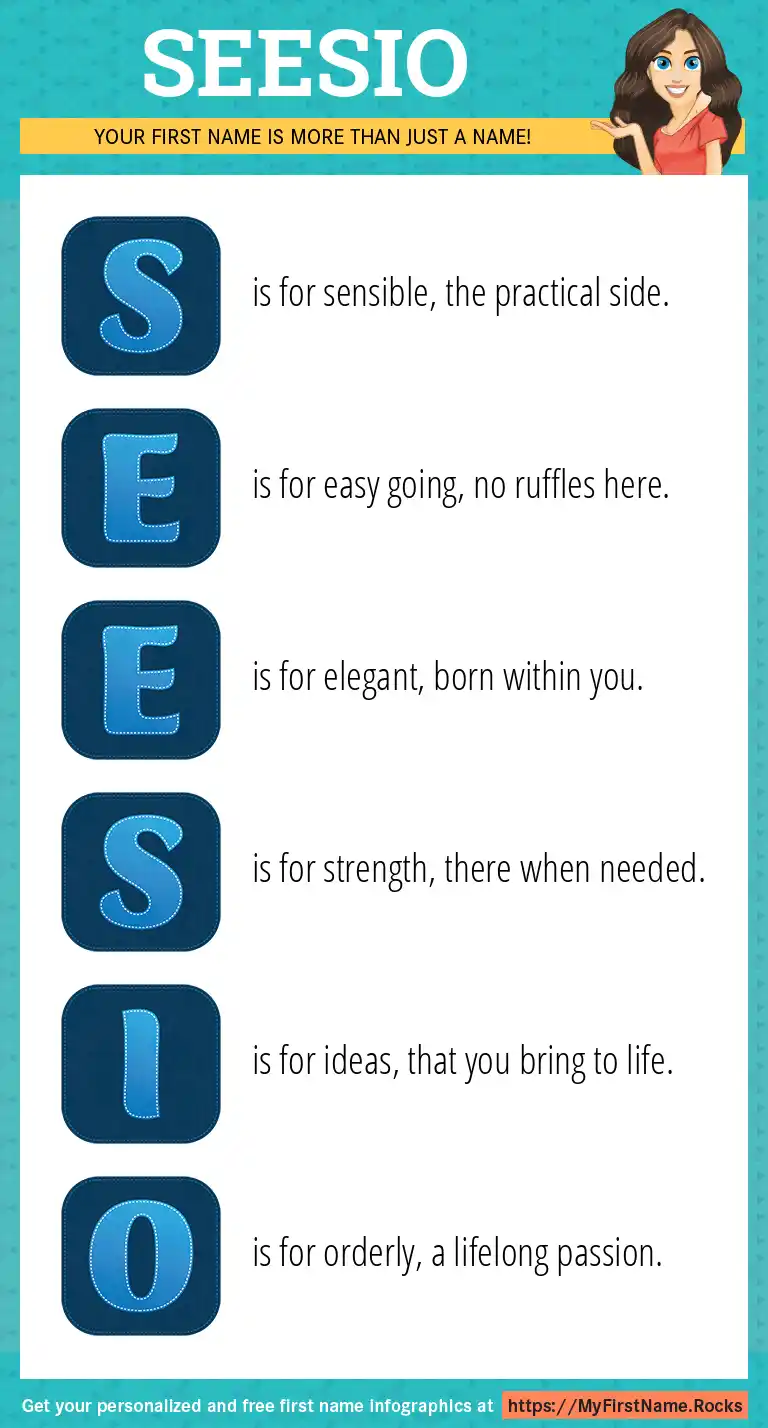 SEESIO

YOUR FIRST NAME IS MORE THAN JUST A NAME!

S is for sensible, the practical side.

E is for easy going, no ruffles here.

E is for elegant, born within you.

S is for strength, there when needed.

I is for ideas, that you bring to life.

O is for orderly, a lifelong passion.

Get your personalized and free first name infographics at https://MyFirstName.Rocks