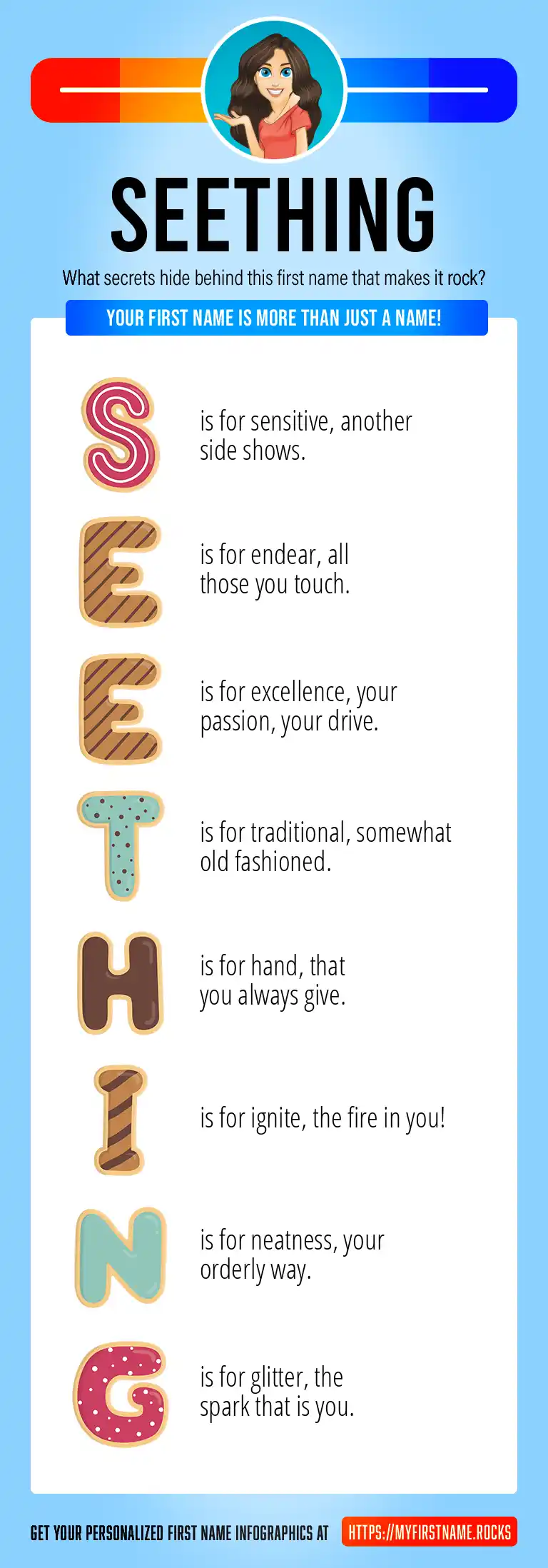 SEETHING

What secrets hide behind this first name that makes it rock?

YOUR FIRST NAME IS MORE THAN JUST A NAME!

S is for sensitive, another side shows.

E is for endear, all those you touch.

E is for excellence, your passion, your drive.

T is for traditional, somewhat old fashioned.

H is for hand, that you always give.

I is for ignite, the fire in you!

N is for neatness, your orderly way.

G is for glitter, the spark that is you.

GET YOUR PERSONALIZED FIRST NAME INFOGRAPHICS AT HTTPS://MYFIRSTNAME.ROCKS