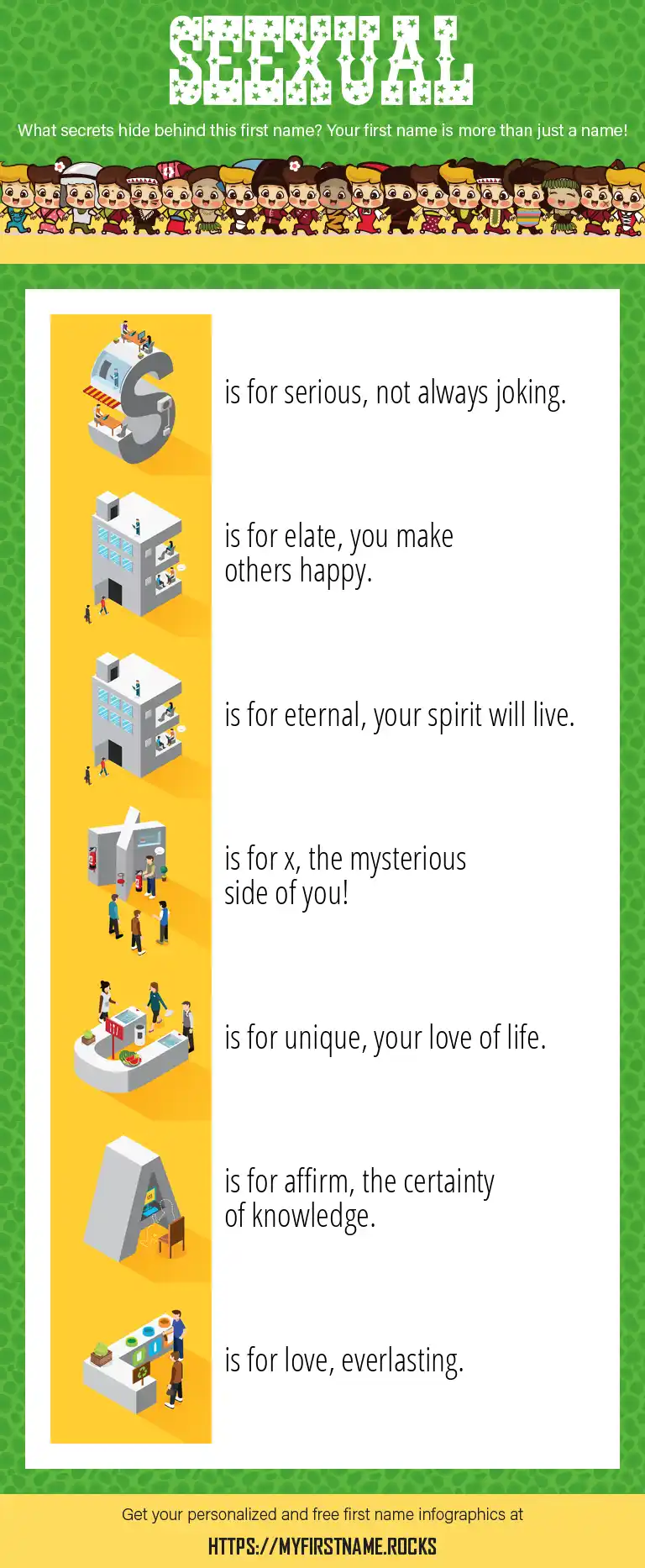 SEEXUAL

What secrets hide behind this first name? Your first name is more than just a name!

S is for serious, not always joking.

E is for elate, you make others happy.

E is for eternal, your spirit will live.

X is for x, the mysterious side of you!

U is for unique, your love of life.

A is for affirm, the certainty of knowledge.

L is for love, everlasting.

Get your personalized and free first name infographics at

HTTPS://MYFIRSTNAME.ROCKS