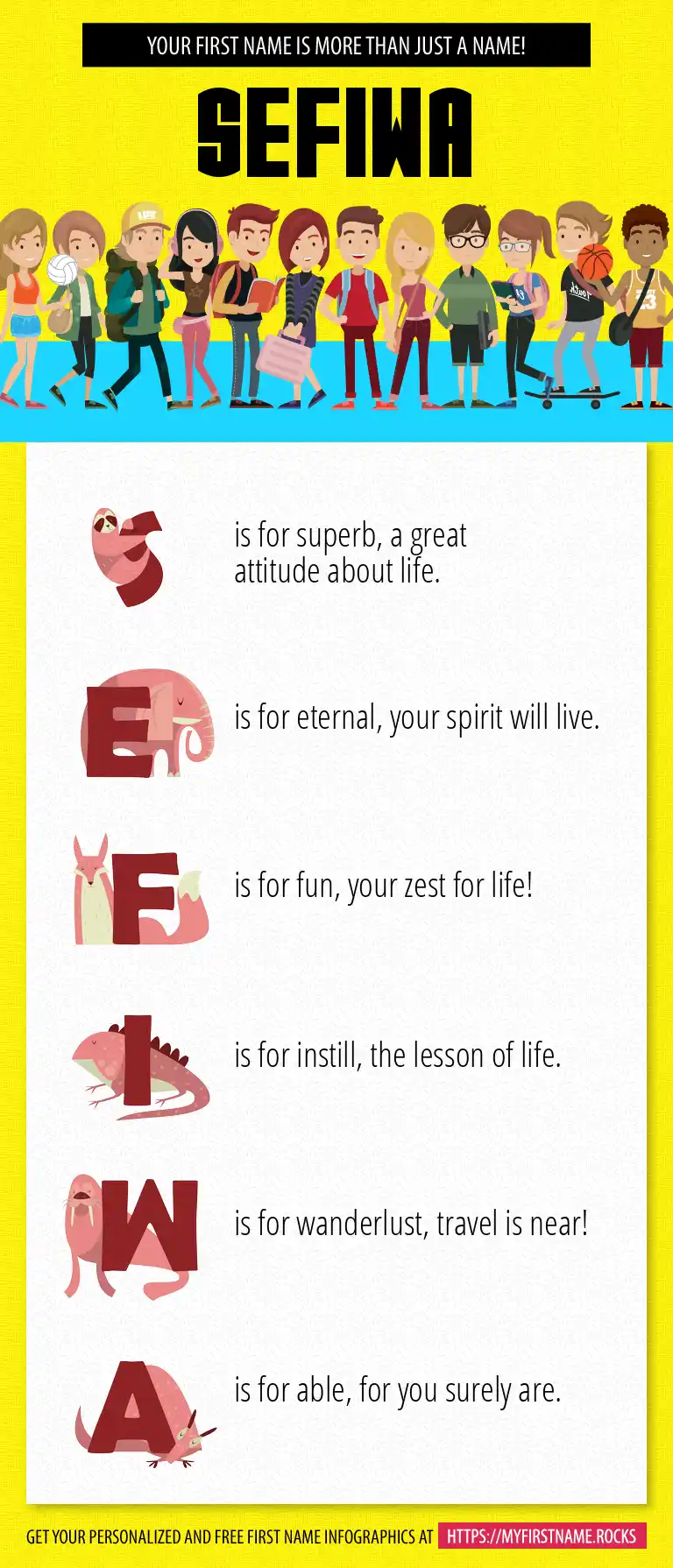 YOUR FIRST NAME IS MORE THAN JUST A NAME!

SEFIWA

S is for superb, a great attitude about life.

E is for eternal, your spirit will live.

F is for fun, your zest for life!

I is for instill, the lesson of life.

W is for wanderlust, travel is near!

A is for able, for you surely are.

GET YOUR PERSONALIZED AND FREE FIRST NAME INFOGRAPHICS AT HTTPS://MYFIRSTNAME.ROCKS