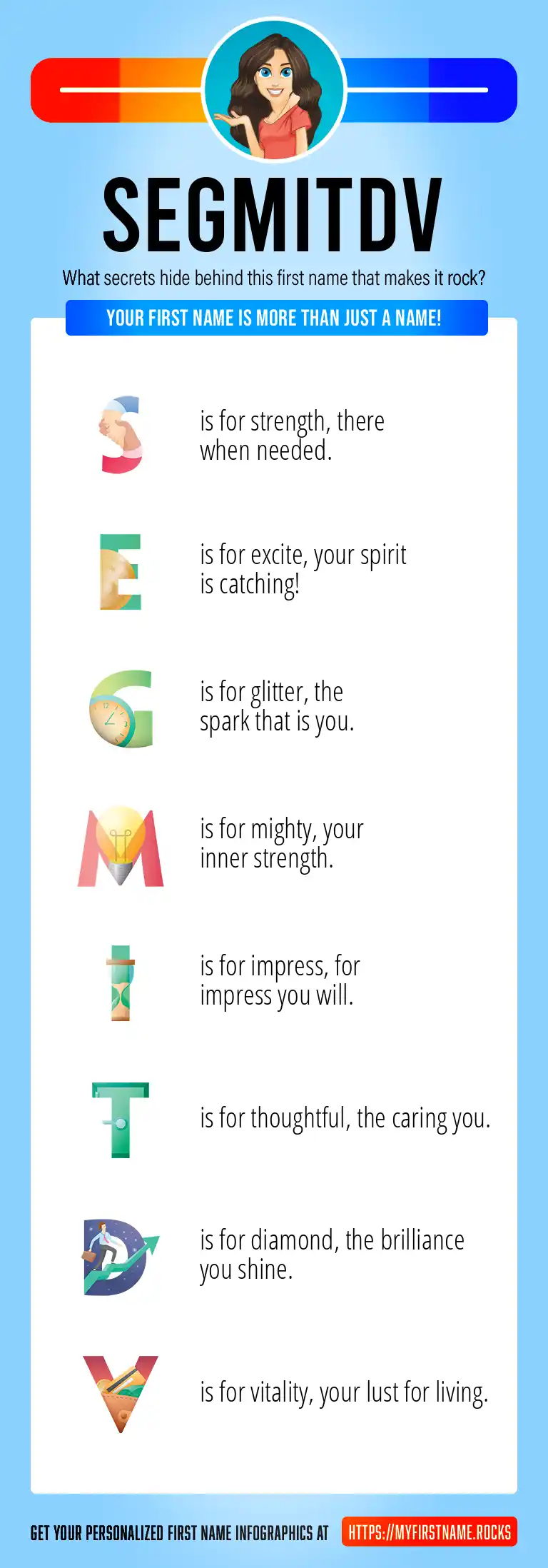 SEGMITDV

What secrets hide behind this first name that makes it rock?

YOUR FIRST NAME IS MORE THAN JUST A NAME!

S is for strength, there when needed.

E is for excite, your spirit is catching!

G is for glitter, the spark that is you.

M is for mighty, your inner strength.

I is for impress, for impress you will.

T is for thoughtful, the caring you.

D is for diamond, the brilliance you shine.

V is for vitality, your lust for living.

GET YOUR PERSONALIZED FIRST NAME INFOGRAPHICS AT HTTPS://MYFIRSTNAME.ROCKS