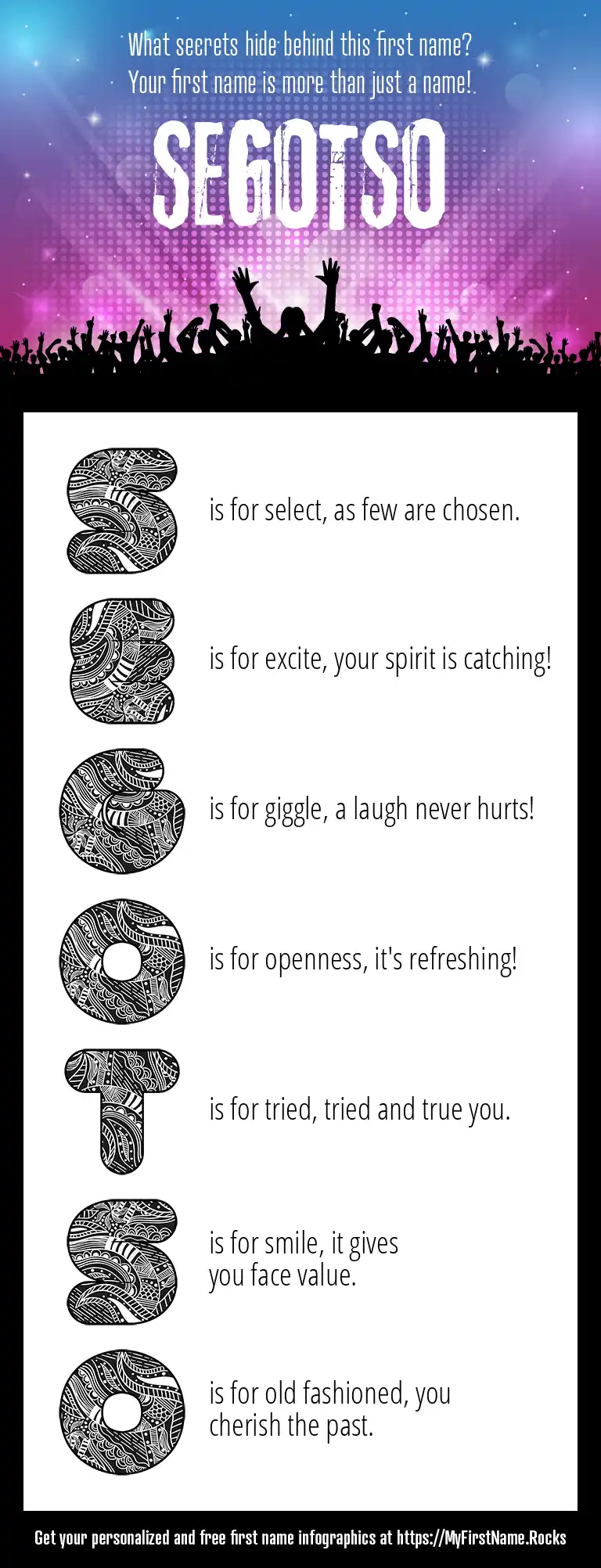 What secrets hide behind this first name?
Your first name is more than just a name!

SEGOTSO

S is for select, as few are chosen.

E is for excite, your spirit is catching!

G is for giggle, a laugh never hurts!

O is for openness, it's refreshing!

T is for tried, tried and true you.

S is for smile, it gives you face value.

O is for old fashioned, you cherish the past.

Get your personalized and free first name infographics at https://MyFirstName.Rocks