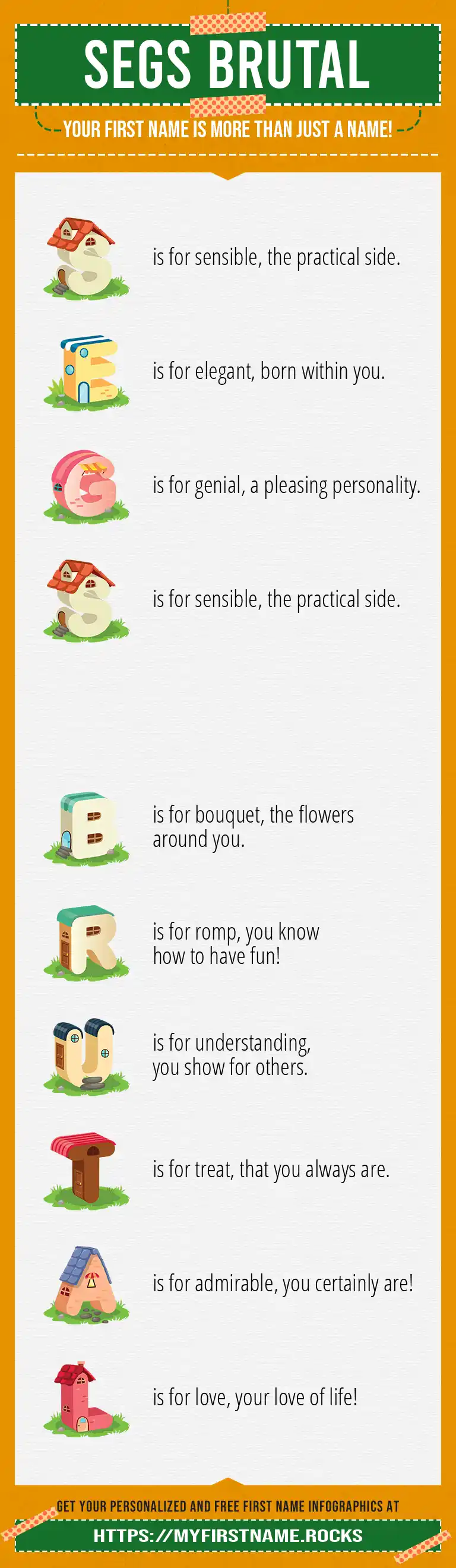 SEGS BRUTAL

YOUR FIRST NAME IS MORE THAN JUST A NAME!

S is for sensible, the practical side.

E is for elegant, born within you.

G is for genial, a pleasing personality.

S is for sensible, the practical side.

B is for bouquet, the flowers around you.

R is for romp, you know how to have fun!

U is for understanding, you show for others.

T is for treat, that you always are.

A is for admirable, you certainly are!

L is for love, your love of life!

GET YOUR PERSONALIZED AND FREE FIRST NAME INFOGRAPHICS AT

HTTPS://MYFIRSTNAME.ROCKS