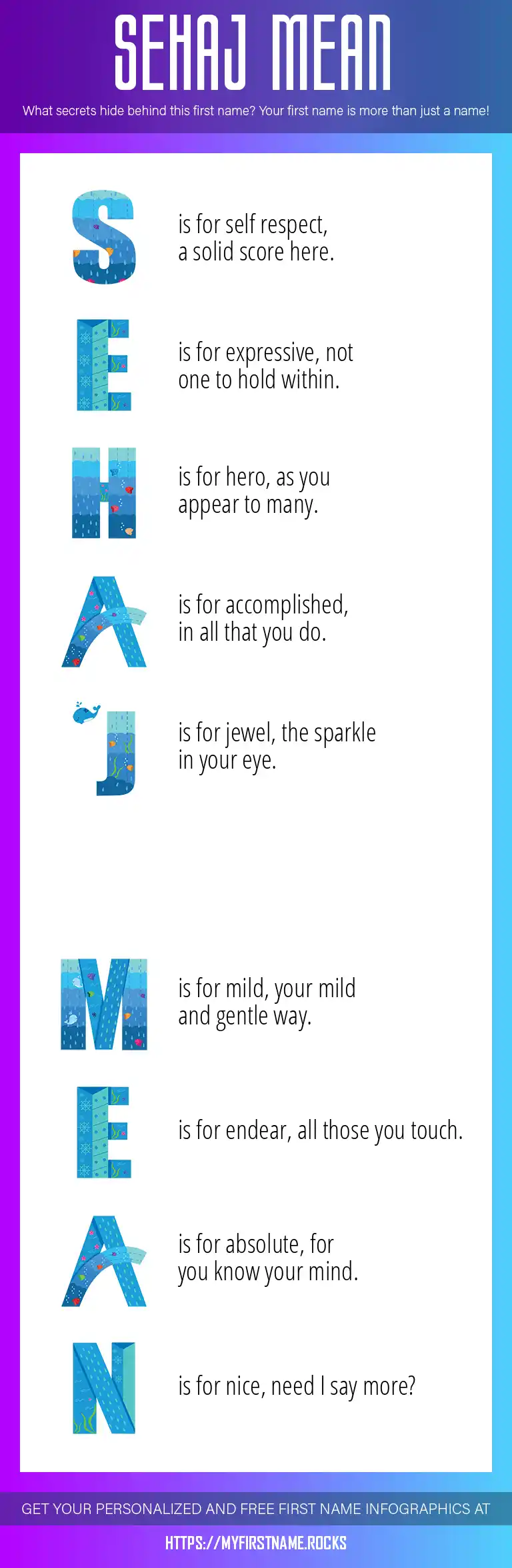 SEHAJ MEAN

What secrets hide behind this first name? Your first name is more than just a name!

S is for self respect, a solid score here.

E is for expressive, not one to hold within.

H is for hero, as you appear to many.

A is for accomplished, in all that you do.

J is for jewel, the sparkle in your eye.

M is for mild, your mild and gentle way.

E is for endear, all those you touch.

A is for absolute, for you know your mind.

N is for nice, need I say more?

GET YOUR PERSONALIZED AND FREE FIRST NAME INFOGRAPHICS AT

HTTPS://MYFIRSTNAME.ROCKS