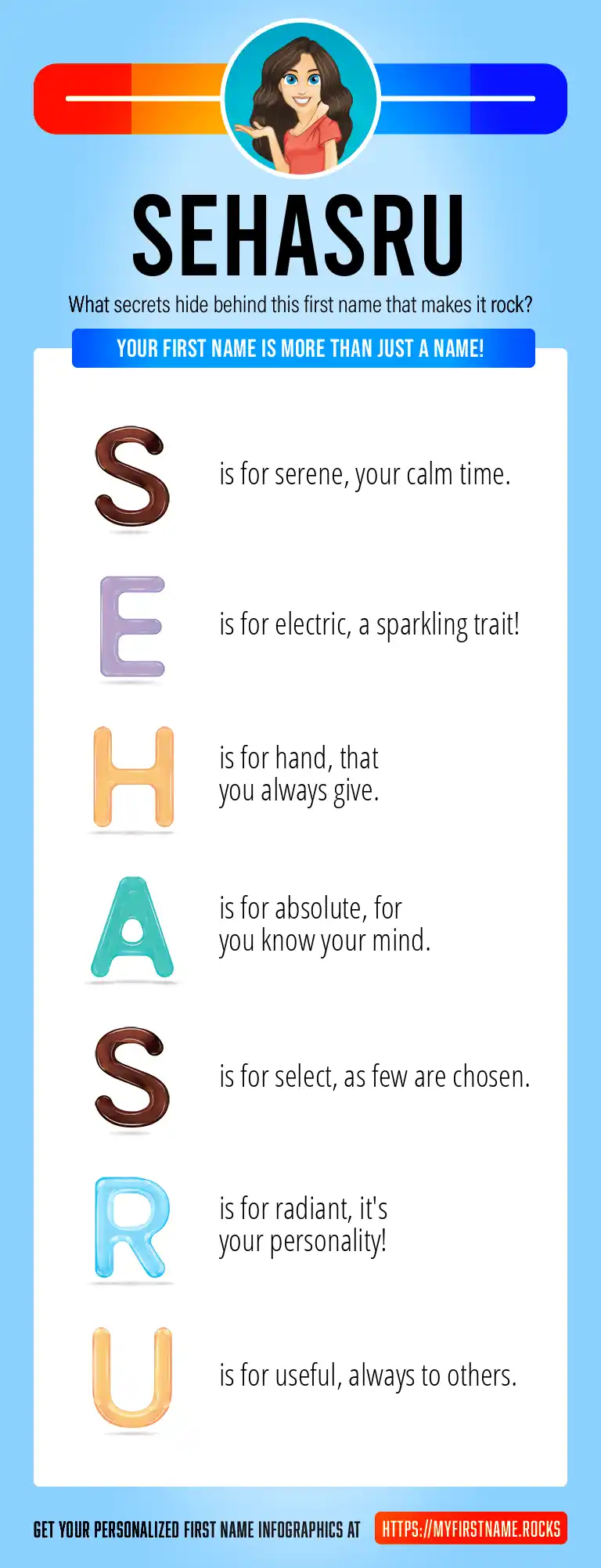 SEHASRU

What secrets hide behind this first name that makes it rock?

YOUR FIRST NAME IS MORE THAN JUST A NAME!

S is for serene, your calm time.

E is for electric, a sparkling trait!

H is for hand, that you always give.

A is for absolute, for you know your mind.

S is for select, as few are chosen.

R is for radiant, it's your personality!

U is for useful, always to others.

GET YOUR PERSONALIZED FIRST NAME INFOGRAPHICS AT HTTPS://MYFIRSTNAME.ROCKS