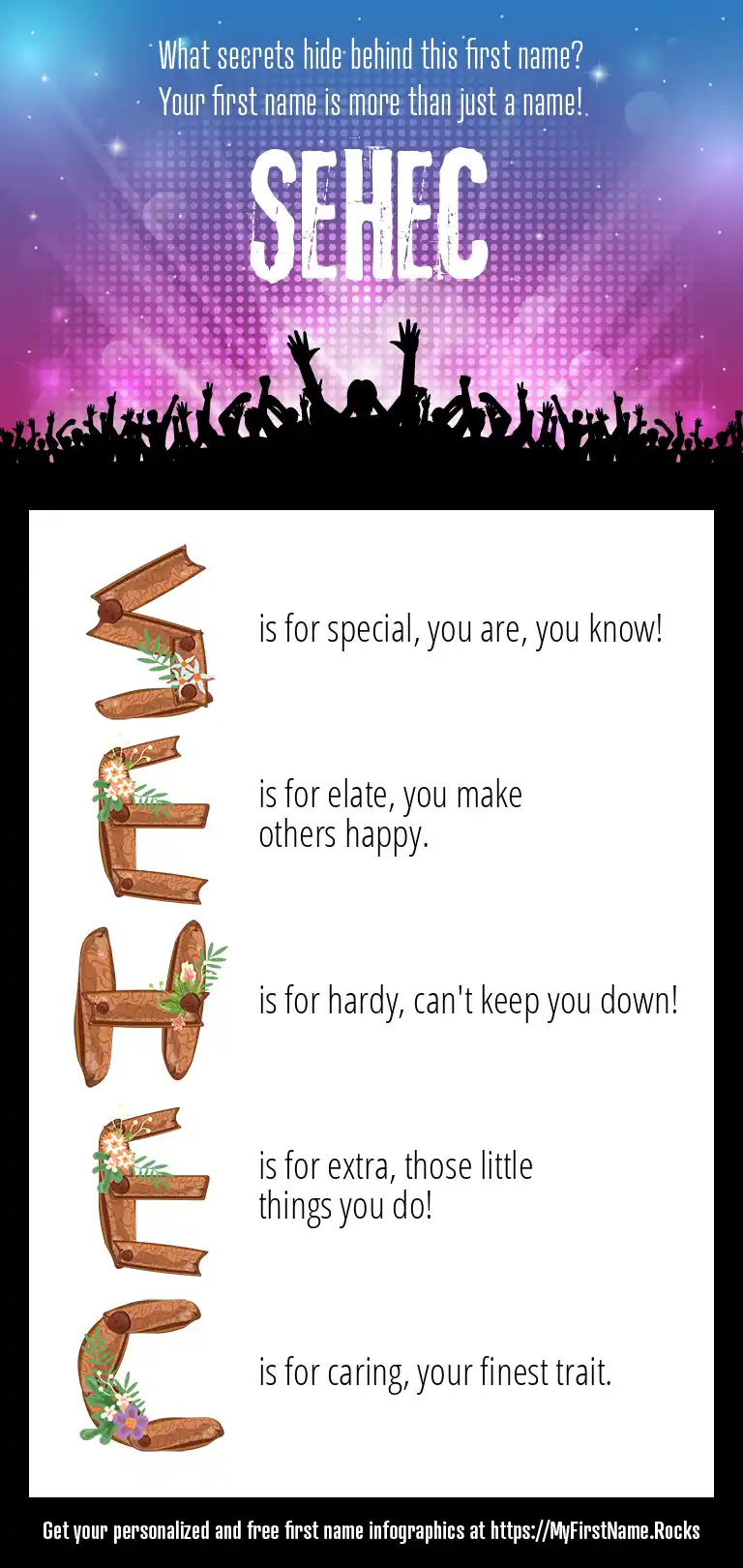 What secrets hide behind this first name?
Your first name is more than just a name!

SEHEC

S is for special, you are, you know!

E is for elate, you make others happy.

H is for hardy, can't keep you down!

E is for extra, those little things you do!

C is for caring, your finest trait.

Get your personalized and free first name infographics at https://MyFirstName.Rocks