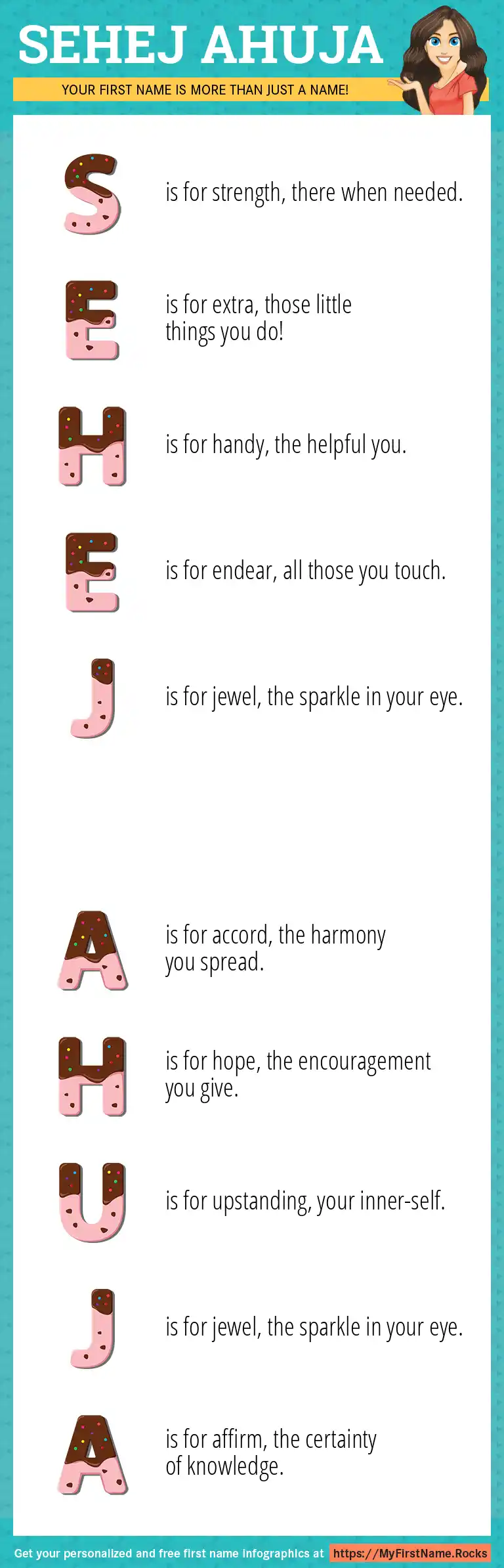 SEHEJ AHUJA

YOUR FIRST NAME IS MORE THAN JUST A NAME!

S is for strength, there when needed.

E is for extra, those little things you do!

H is for handy, the helpful you.

E is for endear, all those you touch.

J is for jewel, the sparkle in your eye.

A is for accord, the harmony you spread.

H is for hope, the encouragement you give.

U is for upstanding, your inner-self.

J is for jewel, the sparkle in your eye.

A is for affirm, the certainty of knowledge.

Get your personalized and free first name infographics at https://MyFirstName.Rocks