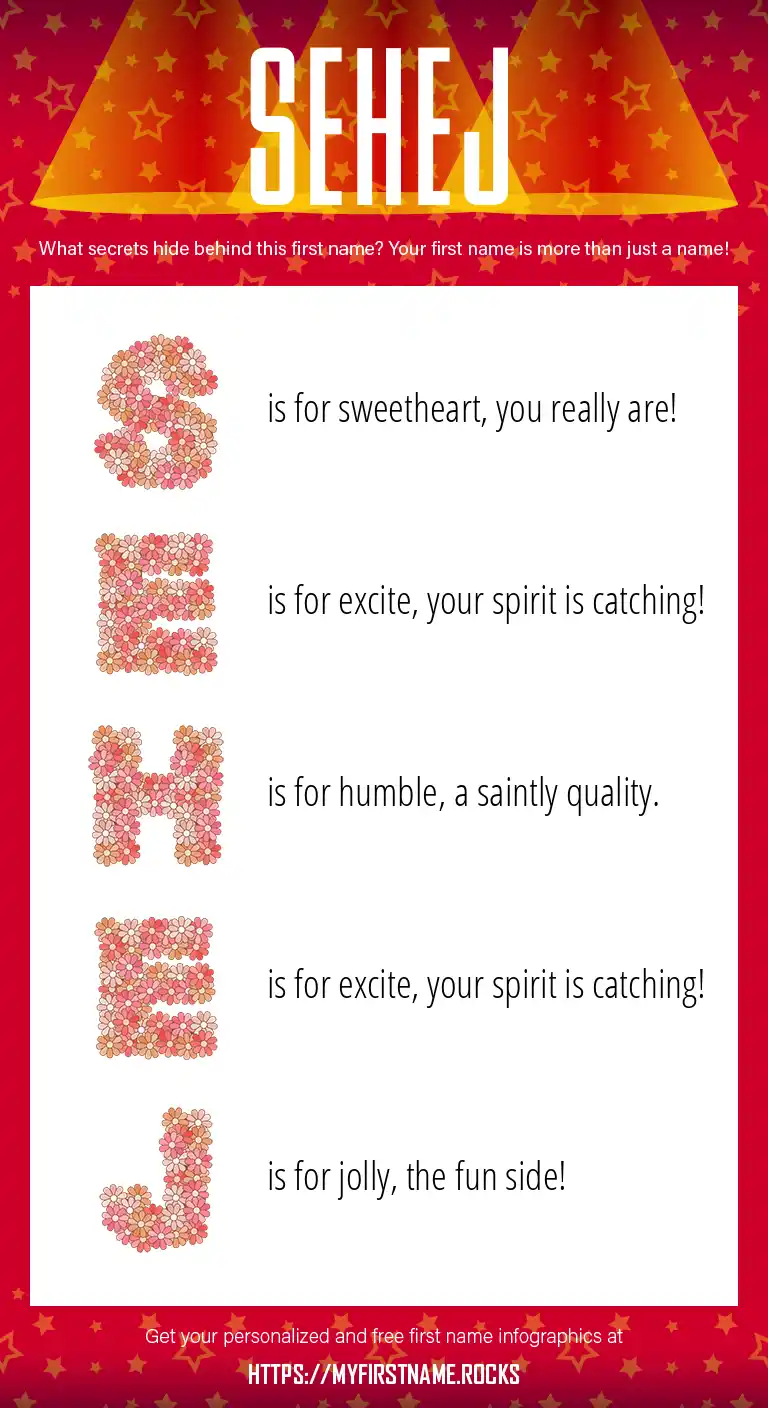 SEHEJ

What secrets hide behind this first name? Your first name is more than just a name!

S is for sweetheart, you really are!

E is for excite, your spirit is catching!

H is for humble, a saintly quality.

E is for excite, your spirit is catching!

J is for jolly, the fun side!

Get your personalized and free first name infographics at

HTTPS://MYFIRSTNAME.ROCKS