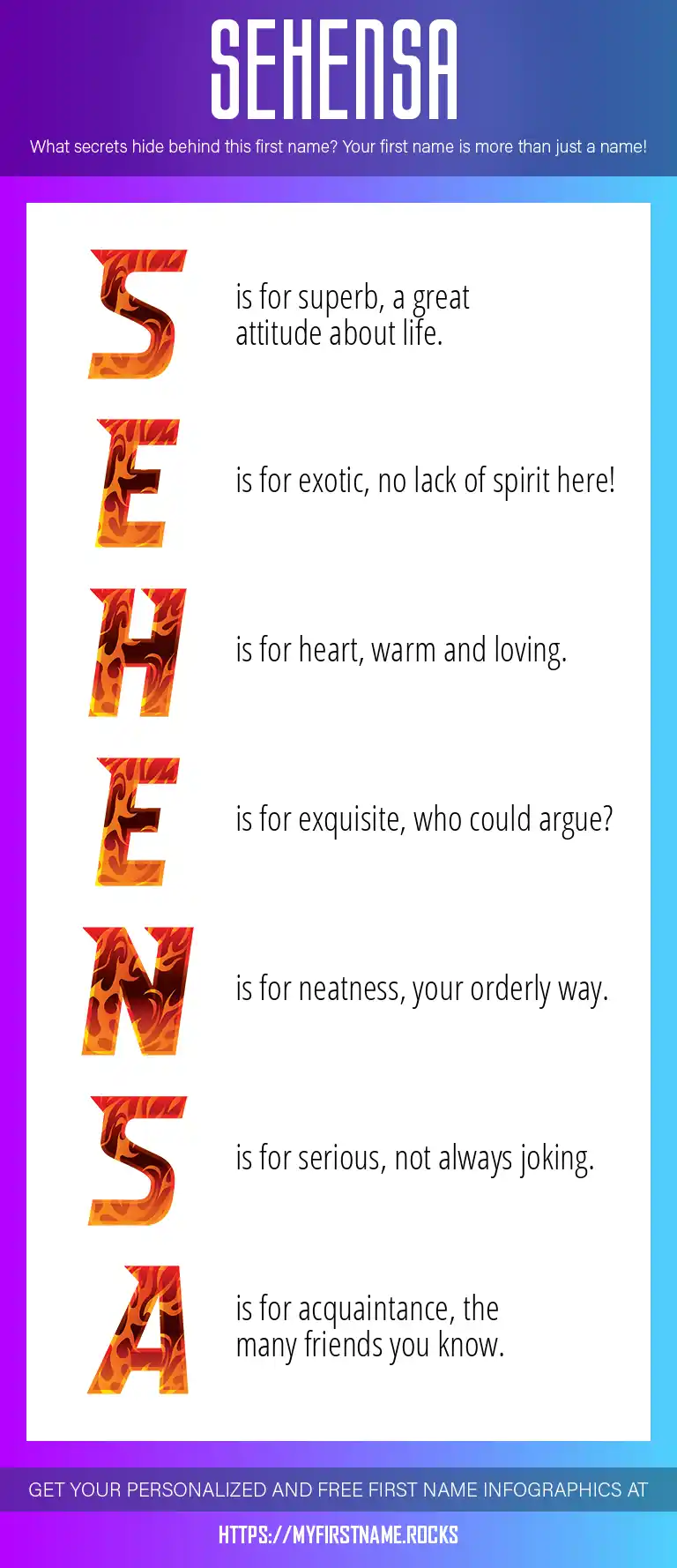 SEHENSA

What secrets hide behind this first name? Your first name is more than just a name!

S is for superb, a great attitude about life.

E is for exotic, no lack of spirit here!

H is for heart, warm and loving.

E is for exquisite, who could argue?

N is for neatness, your orderly way.

S is for serious, not always joking.

A is for acquaintance, the many friends you know.

GET YOUR PERSONALIZED AND FREE FIRST NAME INFOGRAPHICS AT

HTTPS://MYFIRSTNAME.ROCKS