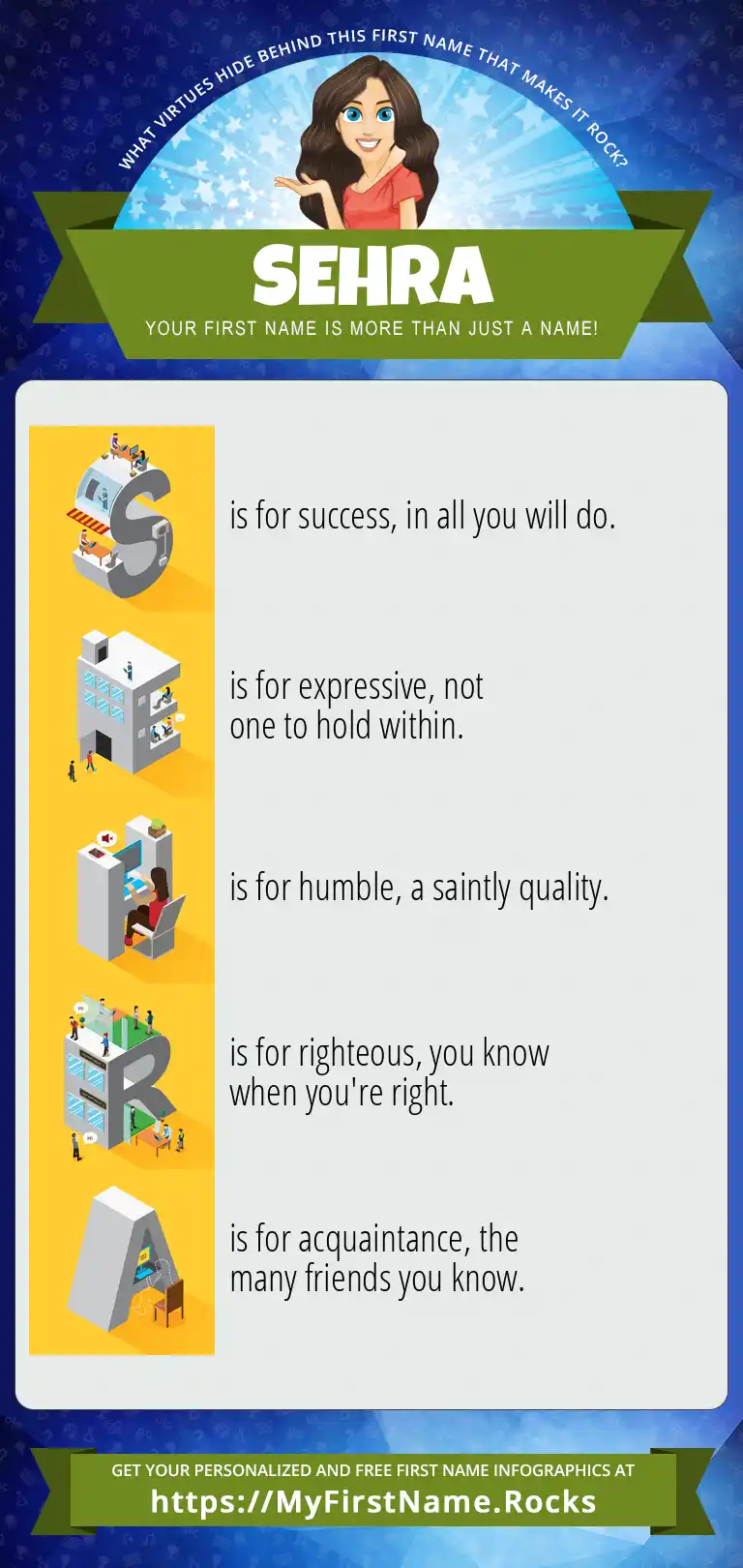 WHAT VIRTUES HIDE BEHIND THIS FIRST NAME THAT MAKES IT ROCK?

SEHRA

YOUR FIRST NAME IS MORE THAN JUST A NAME!

S is for success, in all you will do.

E is for expressive, not one to hold within.

H is for humble, a saintly quality.

R is for righteous, you know when you're right.

A is for acquaintance, the many friends you know.

GET YOUR PERSONALIZED AND FREE FIRST NAME INFOGRAPHICS AT
https://MyFirstName.Rocks